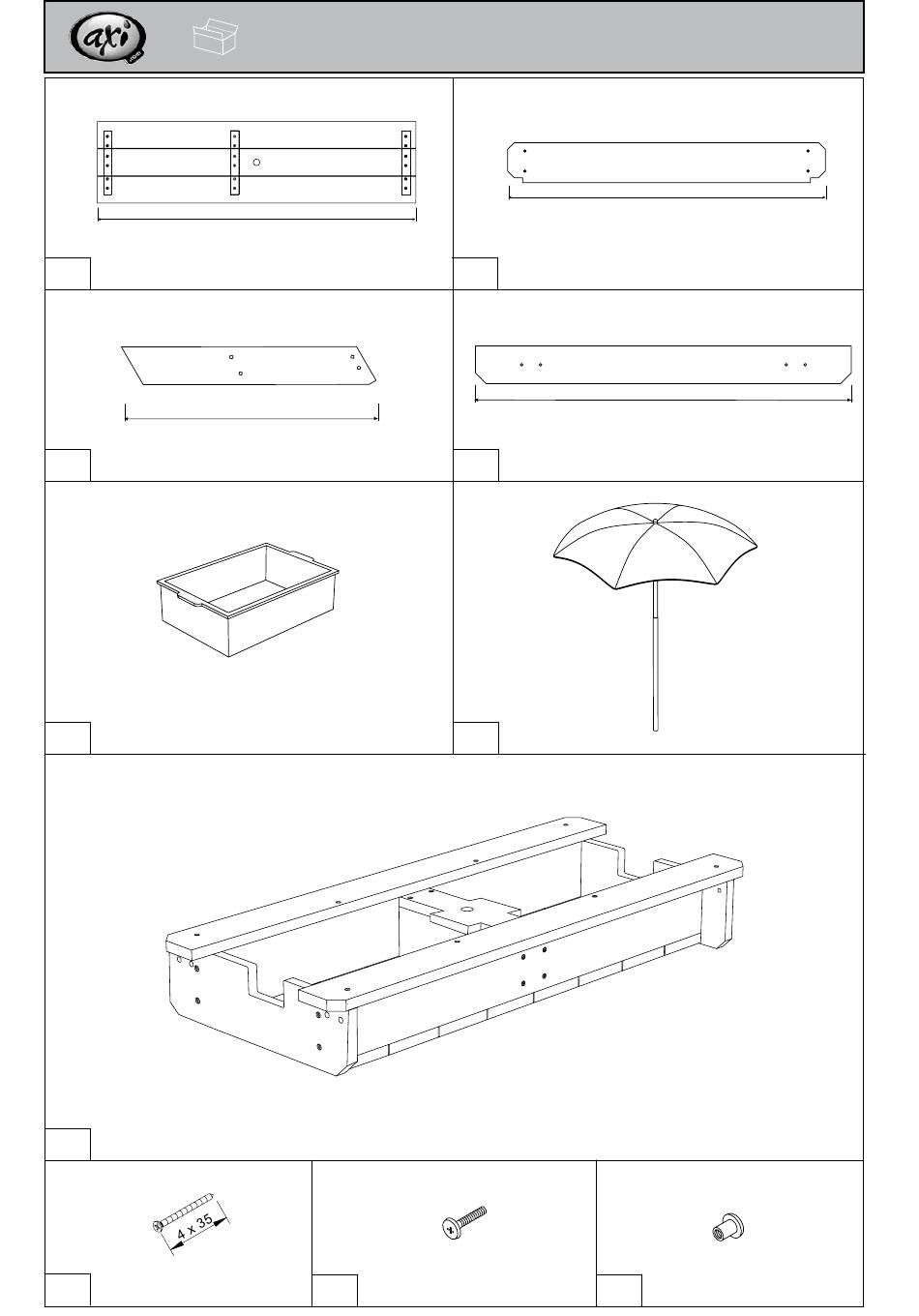 axi

4 x 35