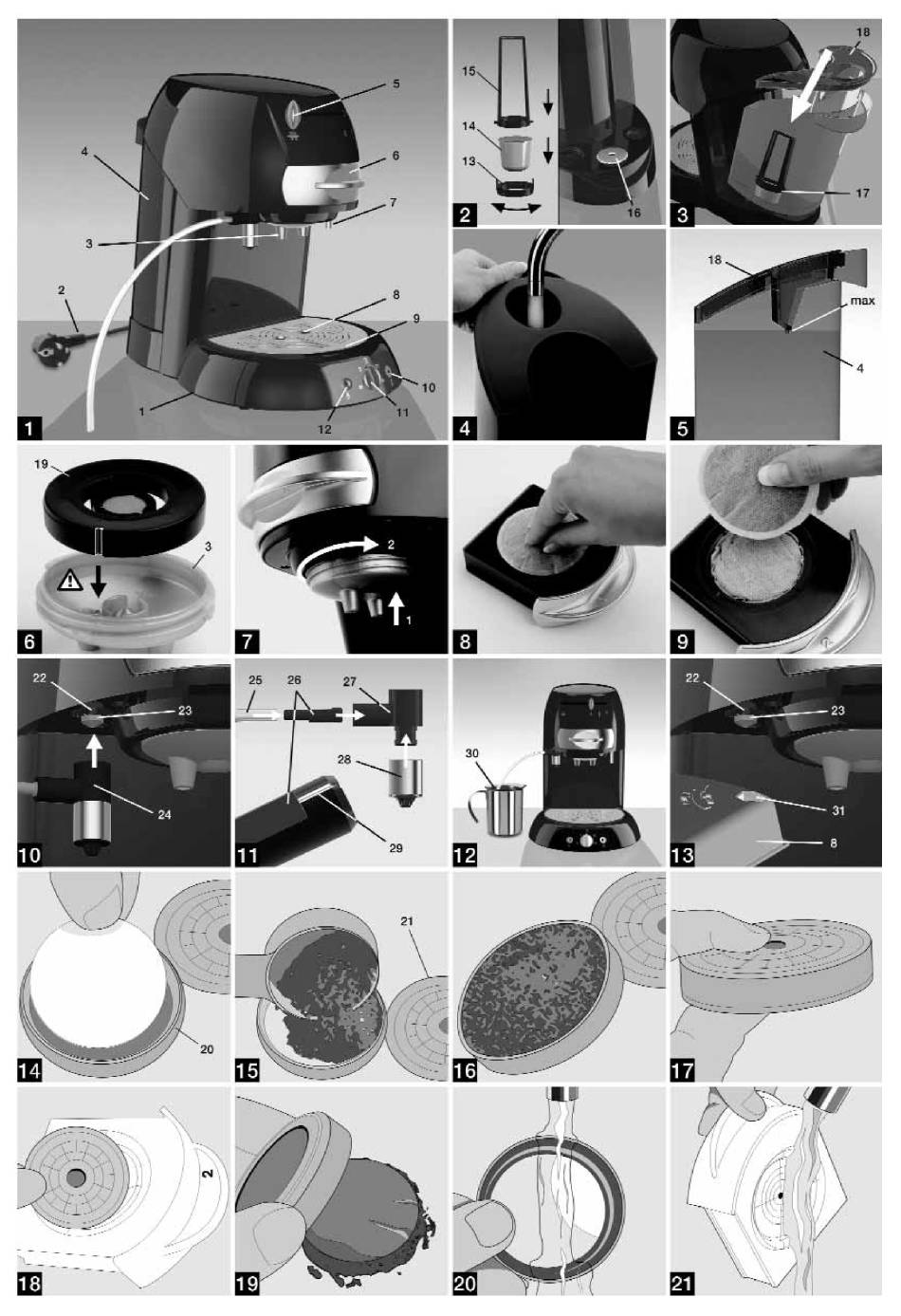 5
4
6
7
3
2
8
9
10
1
12
11
1

15
14
13
16
2

18
17
3

4

18
max
4
5

19
3
6

2
1
7

8

9

22
23
24
10

25
26
27
28
29
11

30
12

22
23
31
8
13

20
14

21
15

16

17

2
18

19

20

21