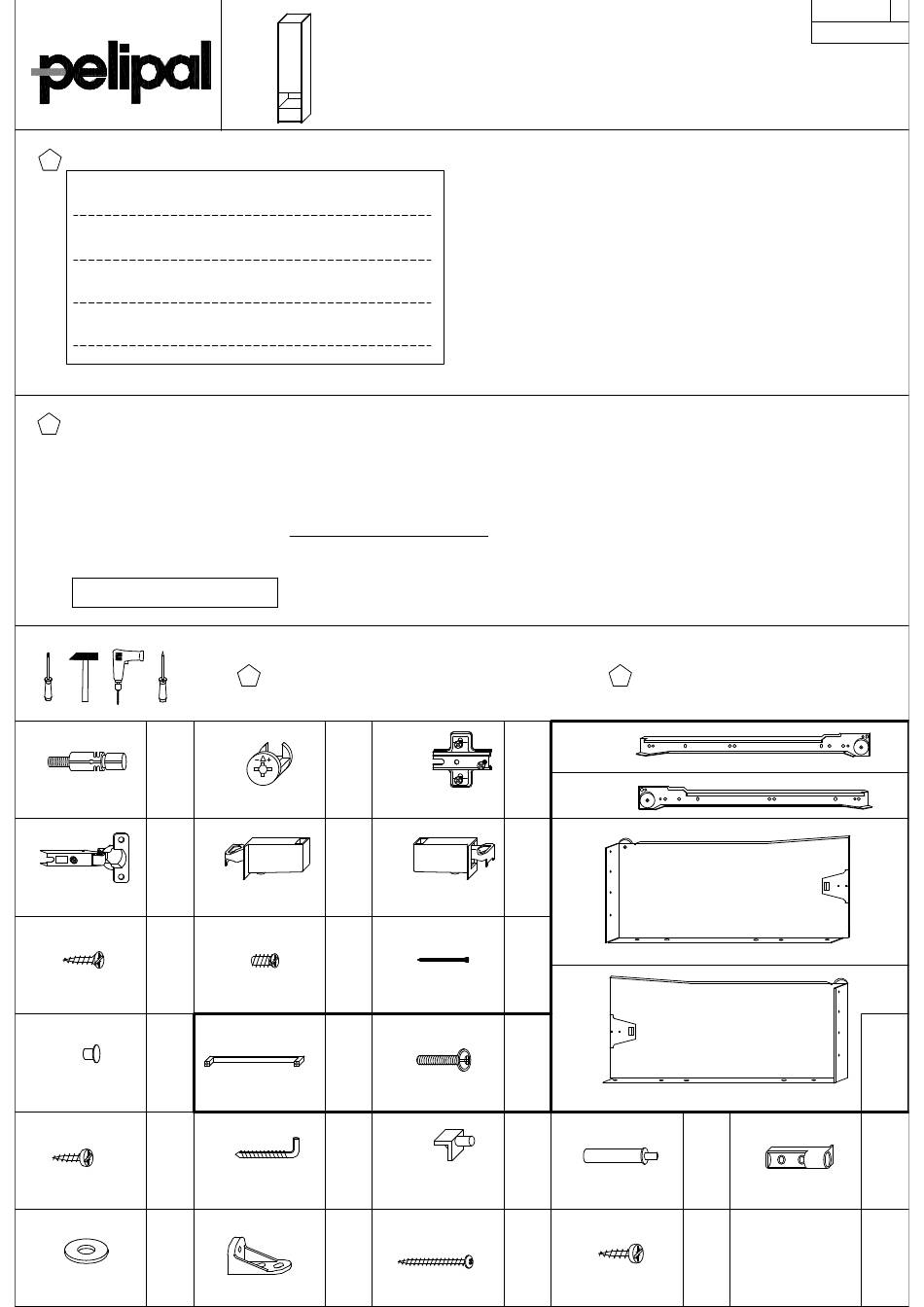 pelipal