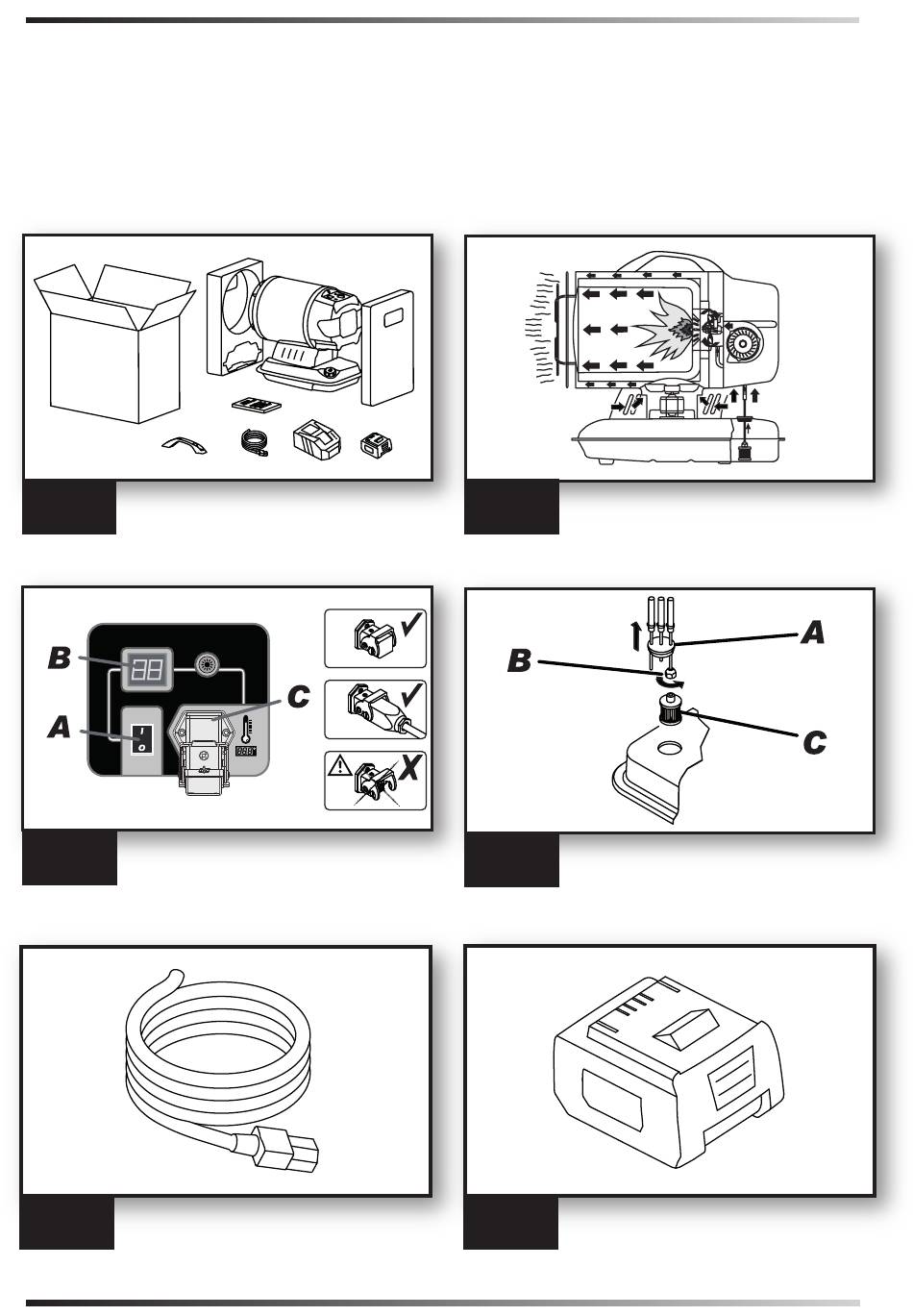 B

A

C

A

B

C