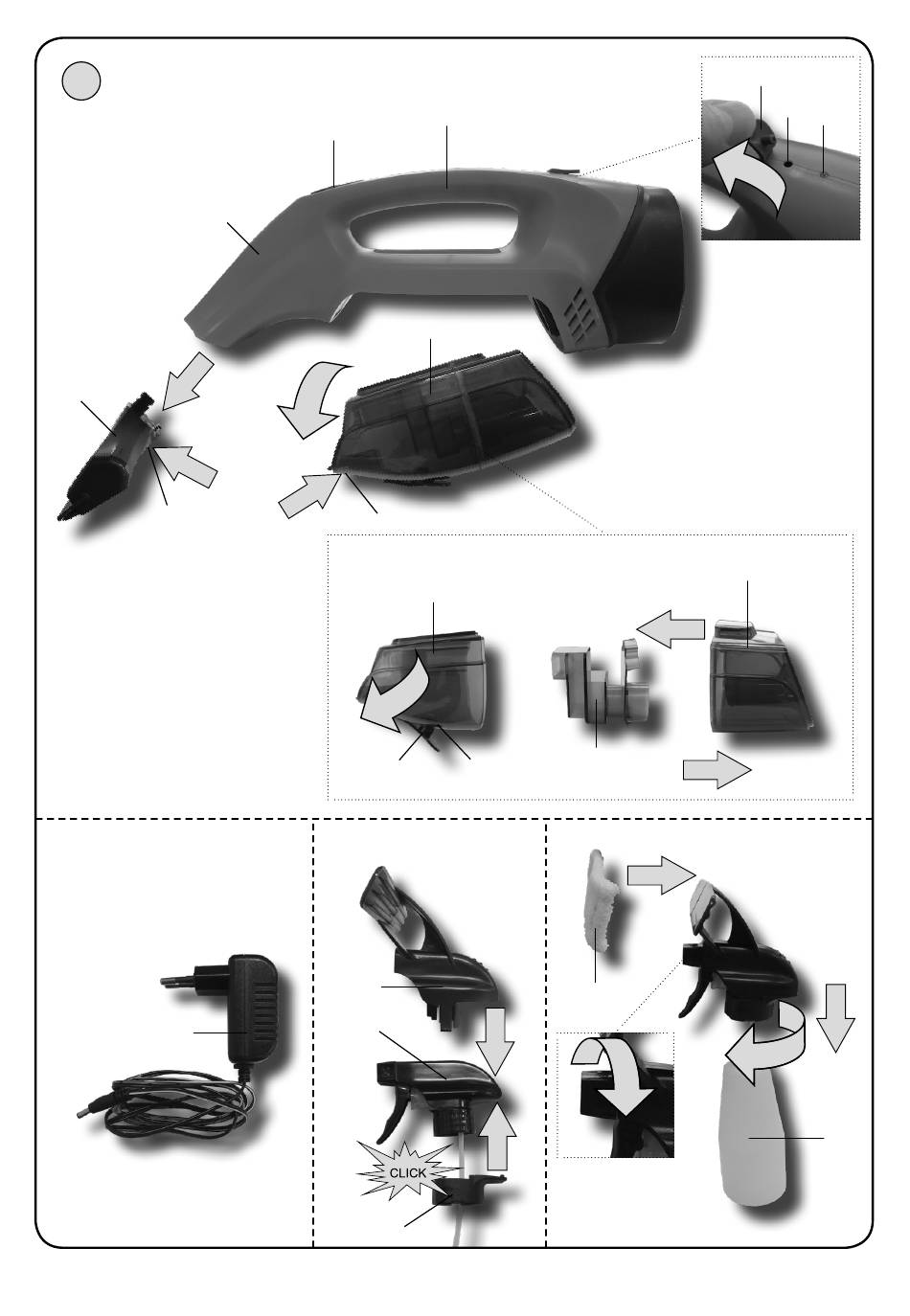 CLICK