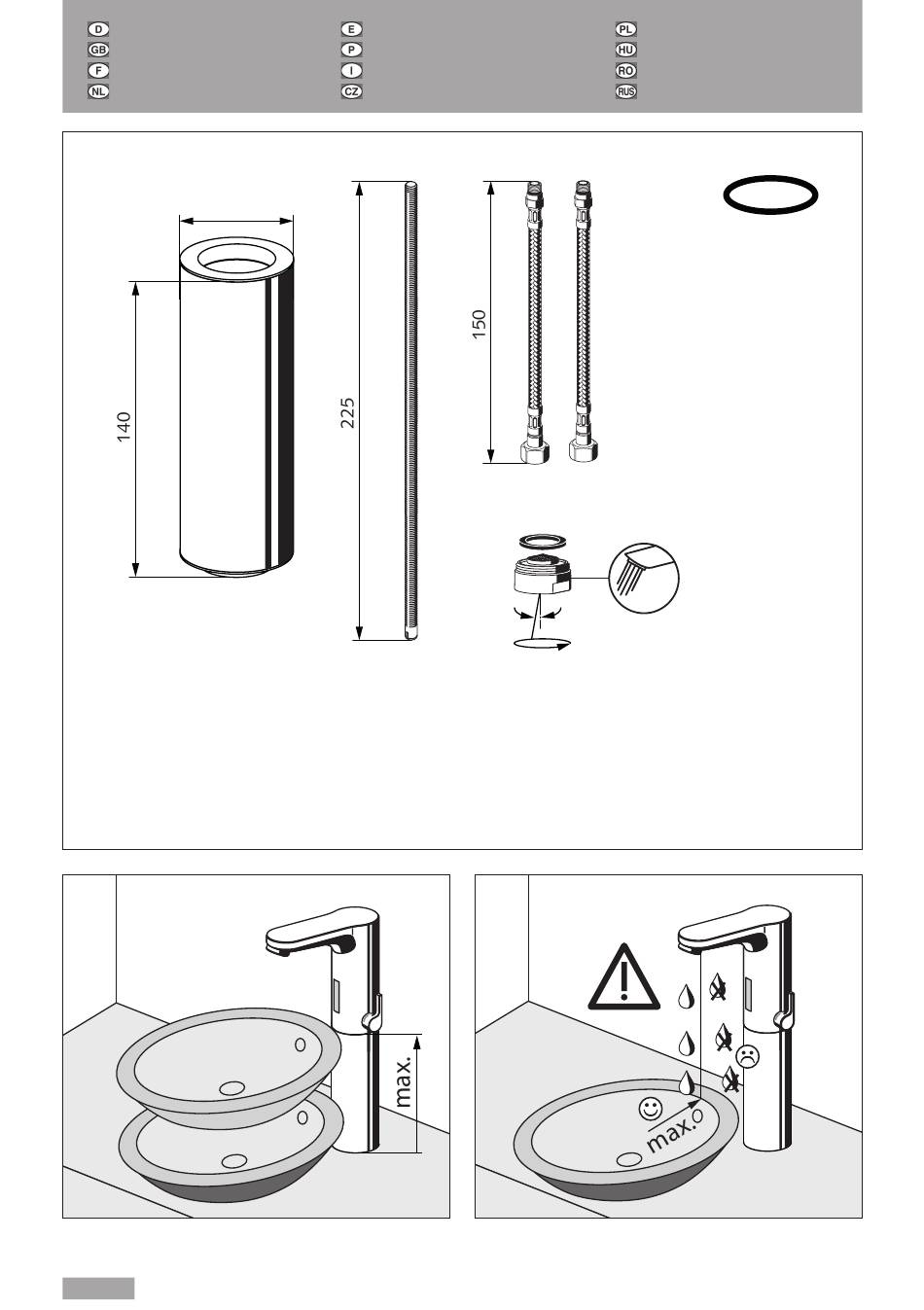 D
GB
F
NL
E
P
I
CZ
PL
HU
RO
RUS

140
225
150

max.

max.