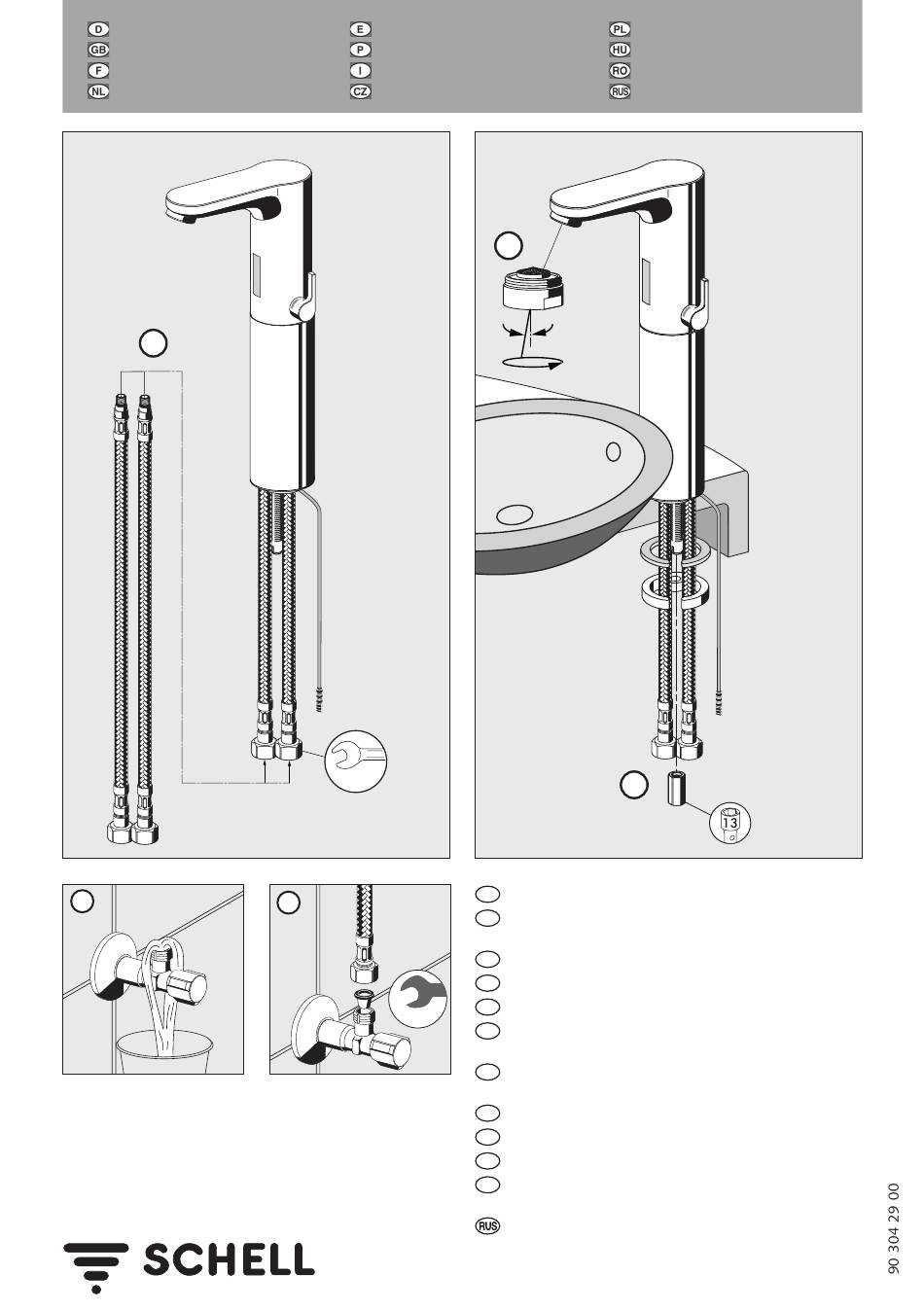 D
GB
F
NL
E
P
I
CZ
PL
HU
RO
RUS

13

RUS

SCHELL

90 304 29 00