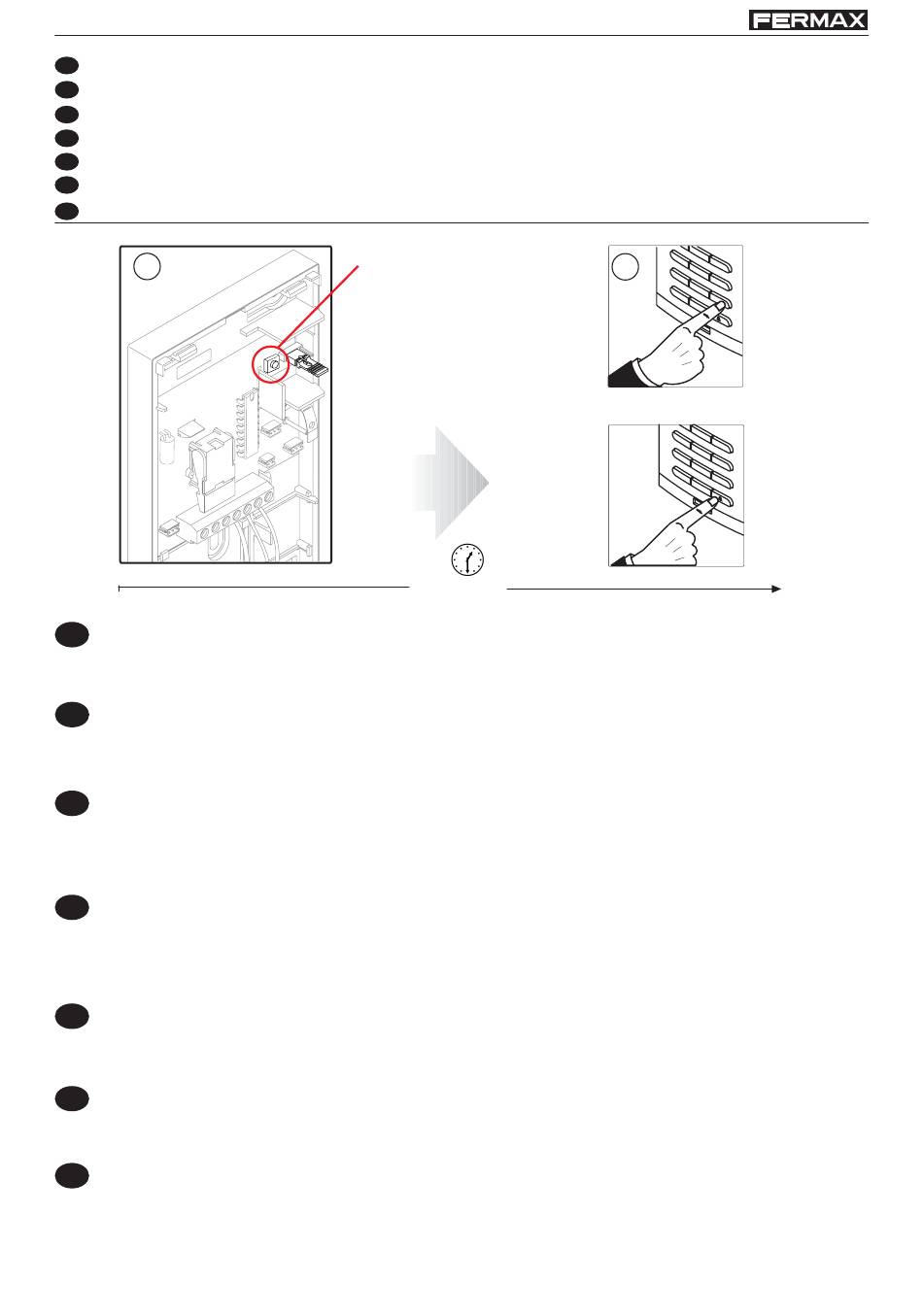 FERMAX