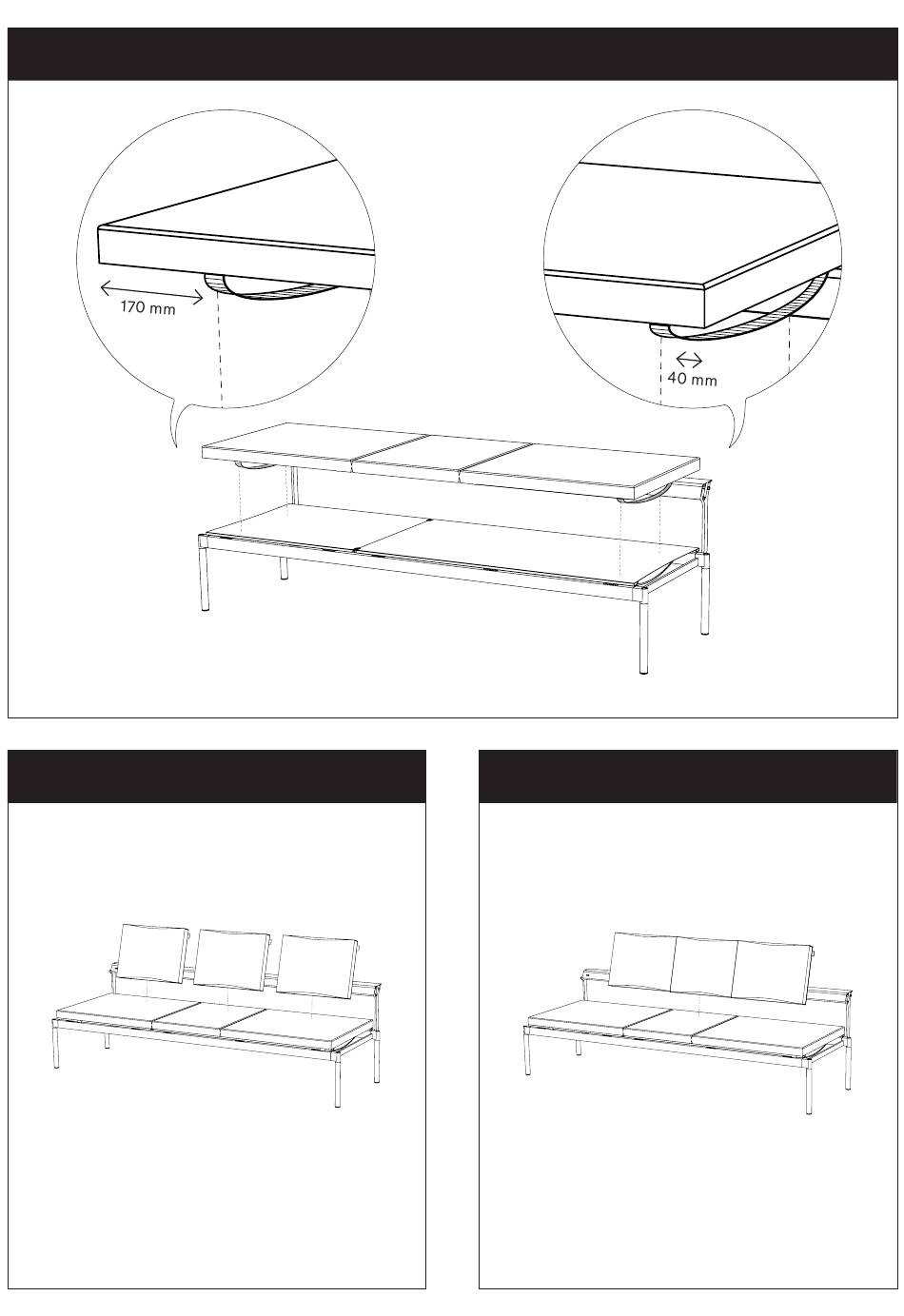 170 mm

40 mm