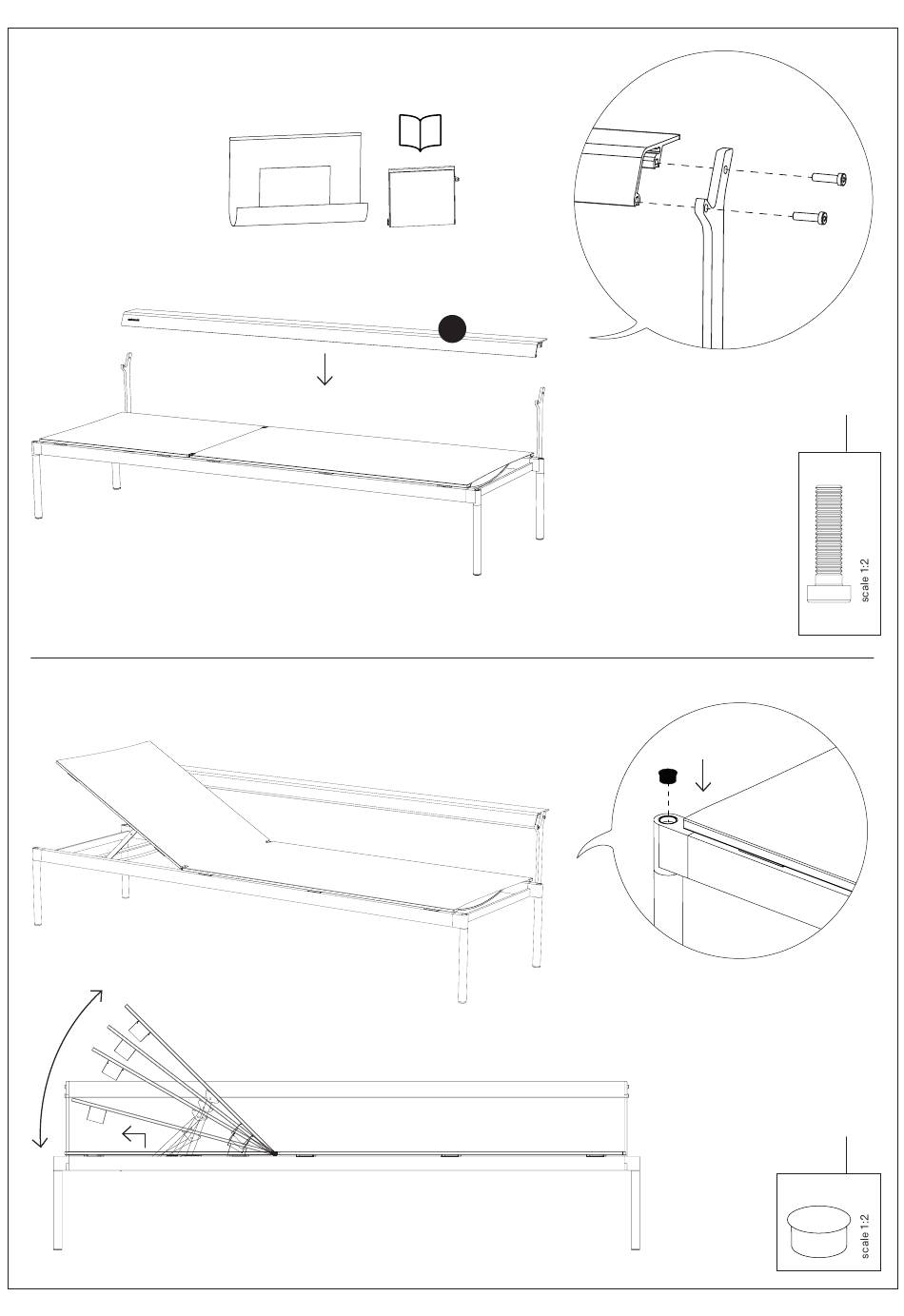 scale 1:2

scale 1:2