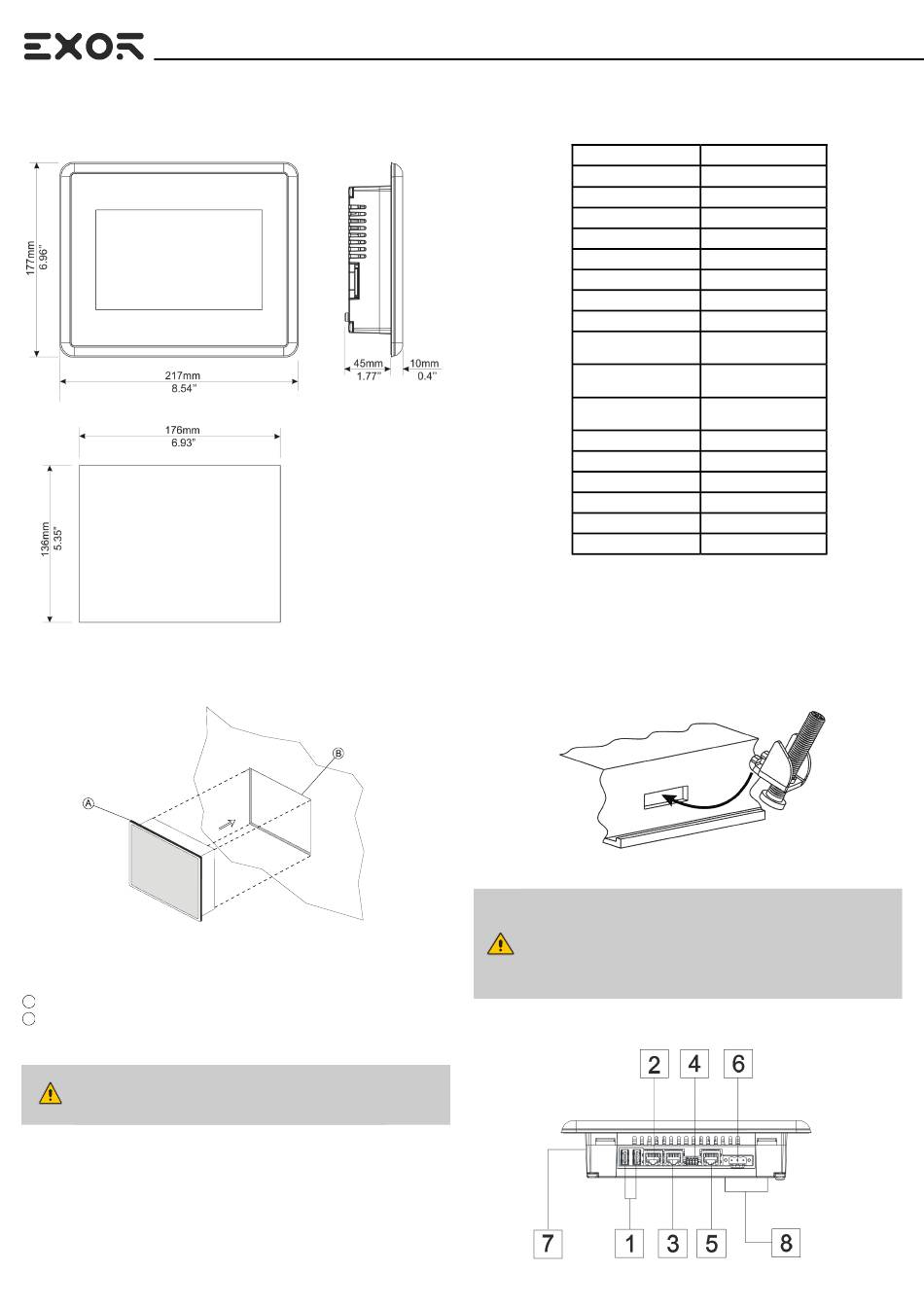 EXOR

177mm
6.96"

217mm
8.54"

45mm
1.77"

10mm
0.4"

176mm
6.93"

136mm
5.35"

A

B

2 4 6

7 1 3 5 8