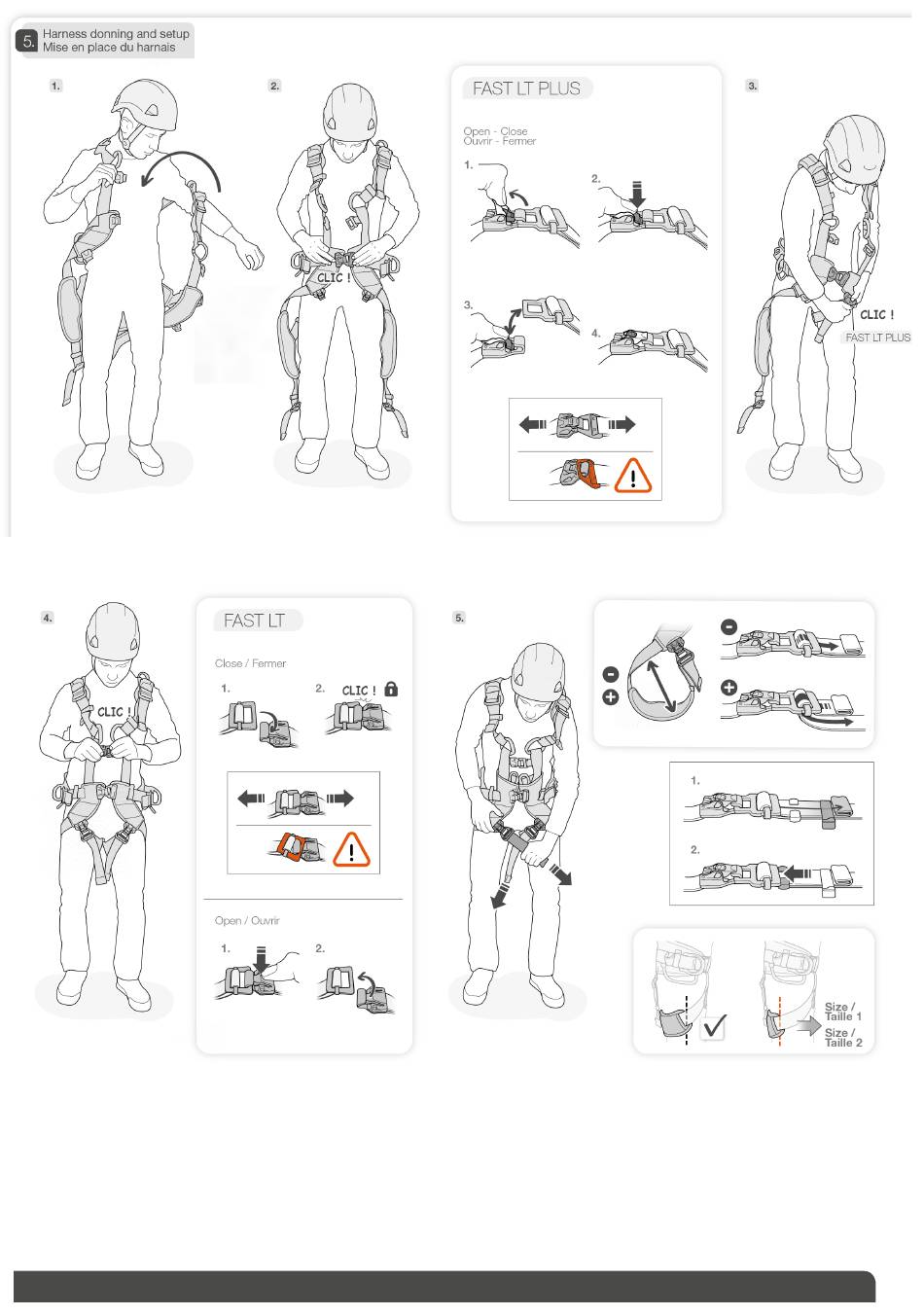 5. Harness donning and setup
Mise en place du harnais

1.

2.

CLIC !

FAST LT PLUS

Open - Close
Ouvrir - Fermer

1.

2.

3.

4.

3.

CLIC !

FAST LT PLUS

4.

CLIC !

FAST LT

Close / Fermer

1.

2.

CLIC !

Open / Ouvrir

1.

2.

5.

1.

2.

Size / Taille 1

Size / Taille 2