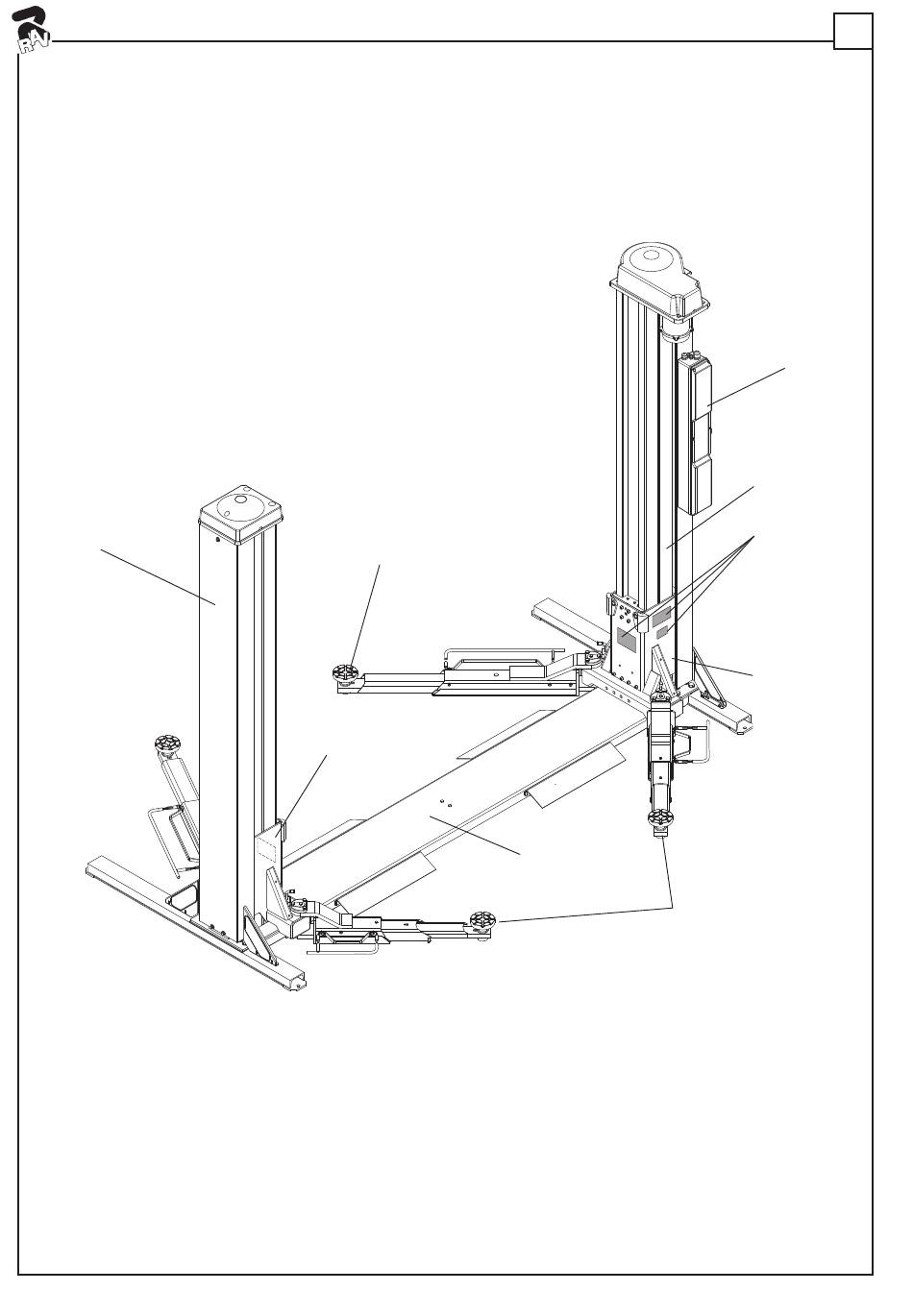 RAV