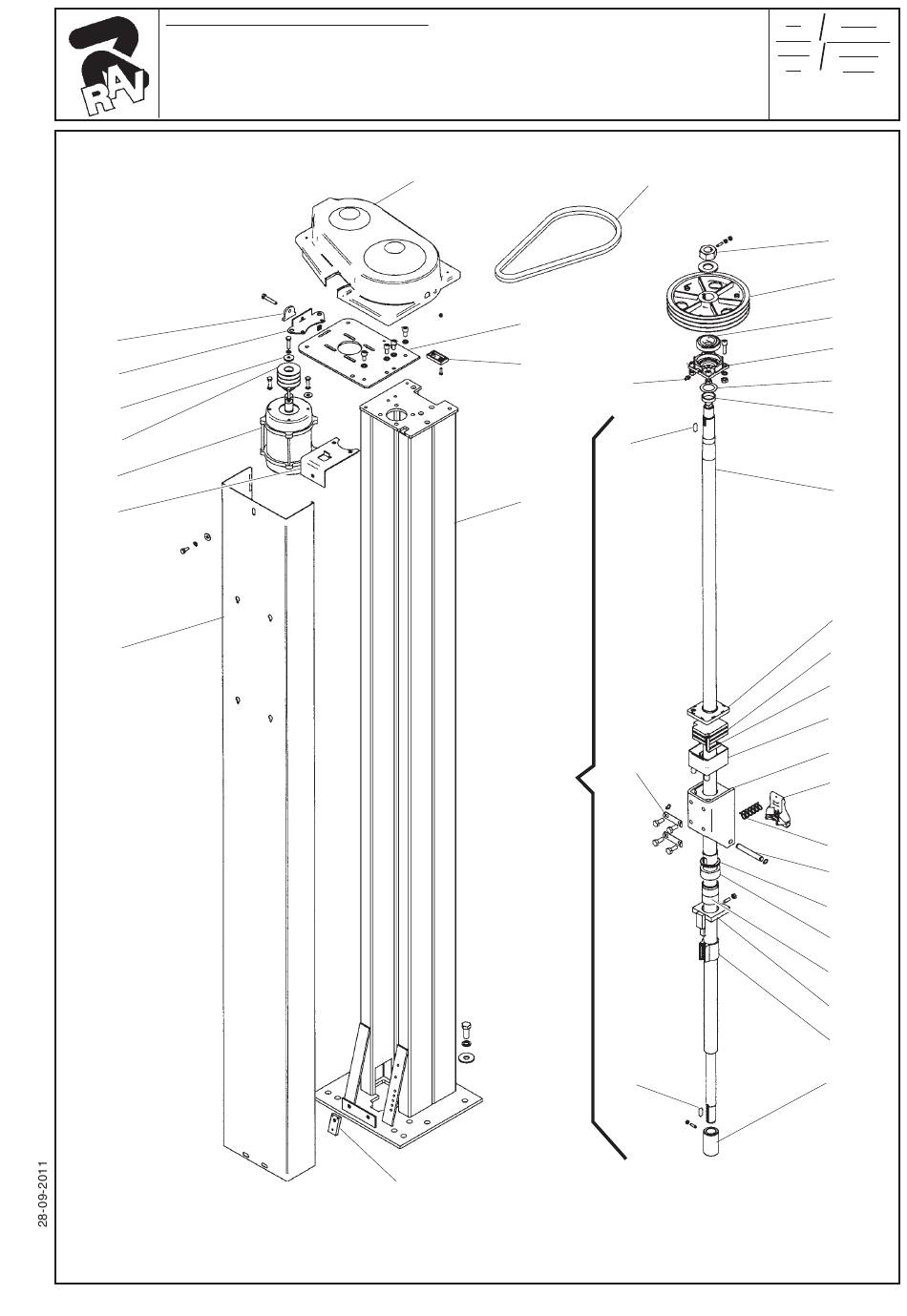 RAV

28-09-2011