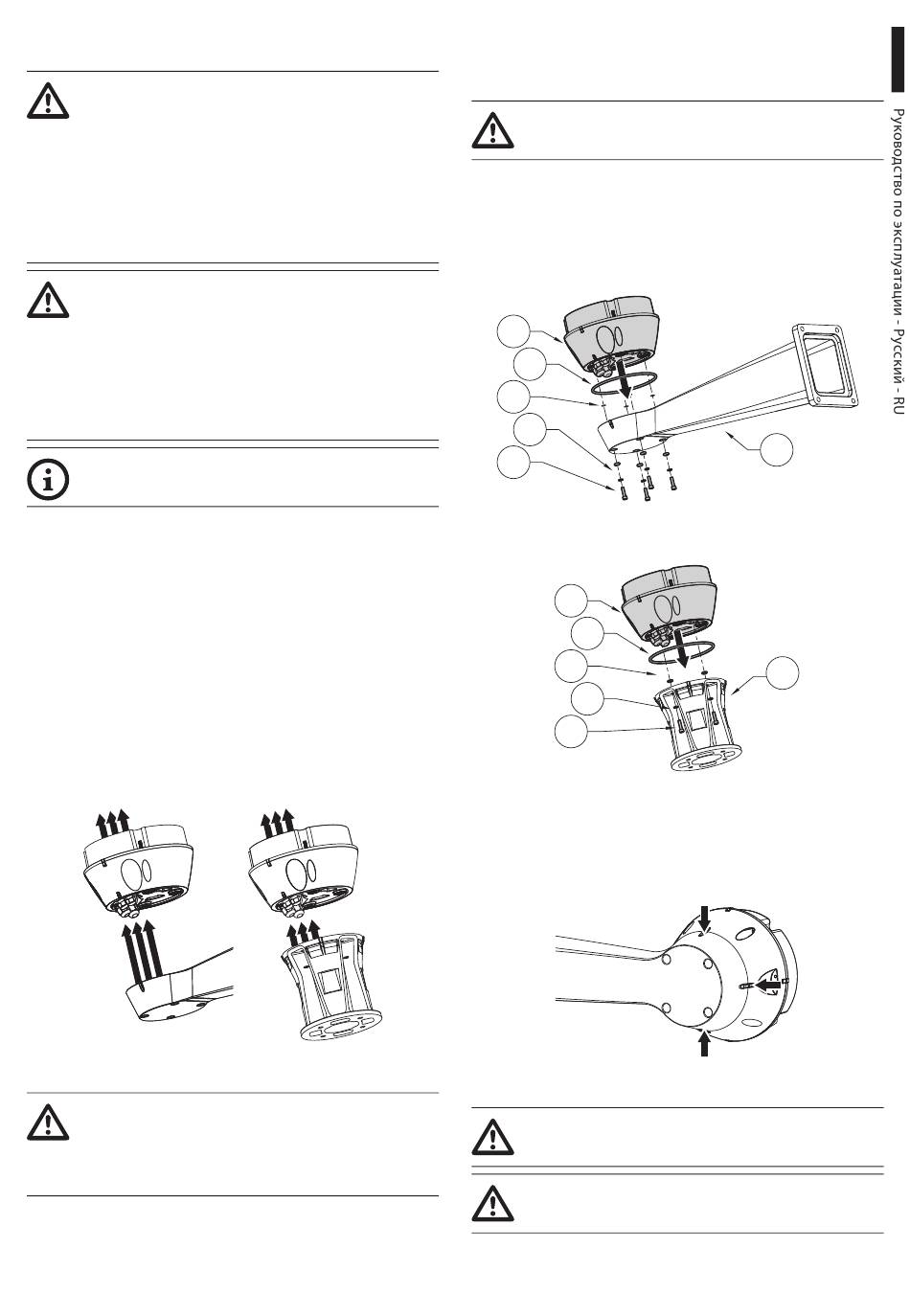 Руководство по эксплуатации - Русский - RU