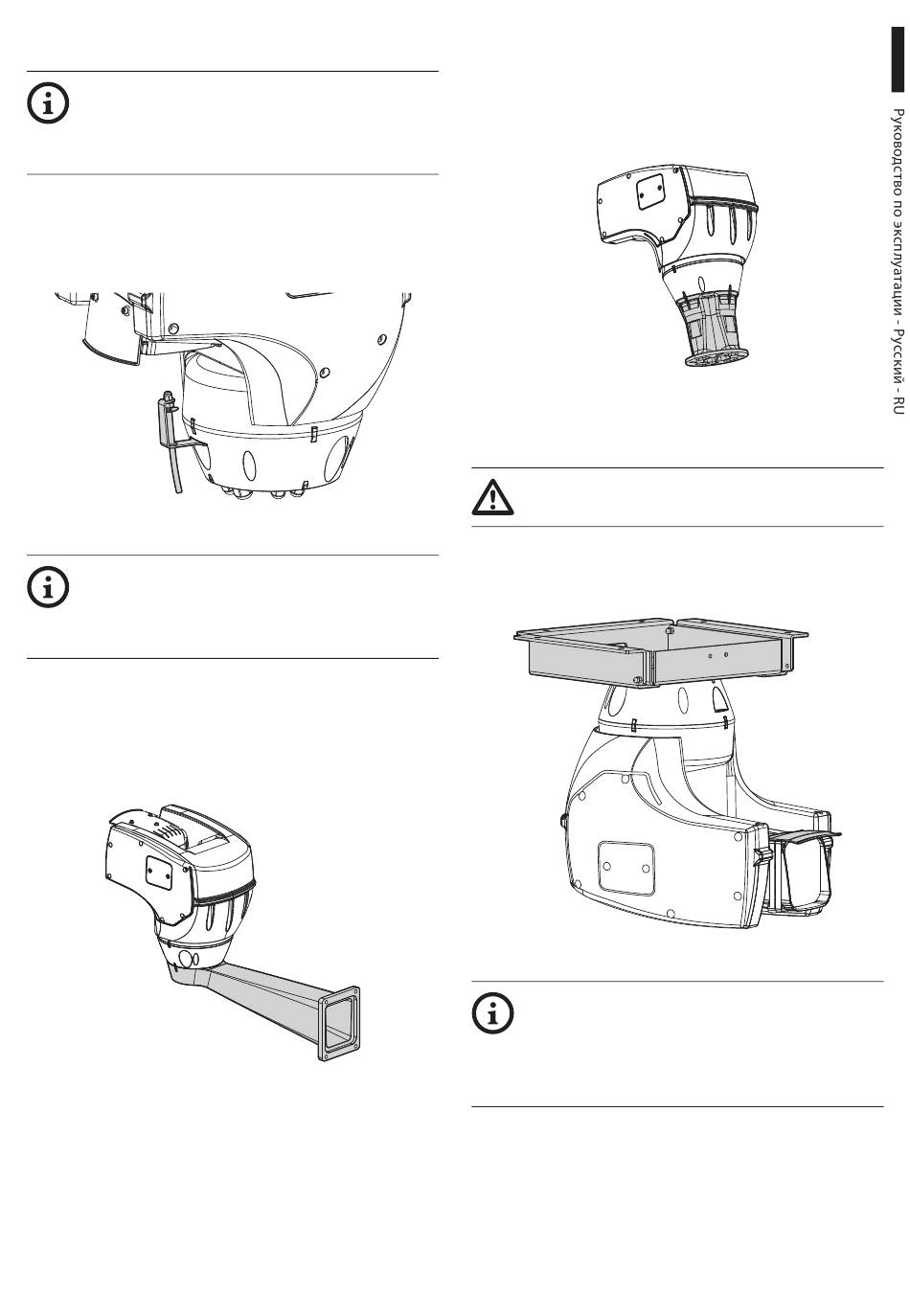 Руководство по эксплуатации - Русский - RU