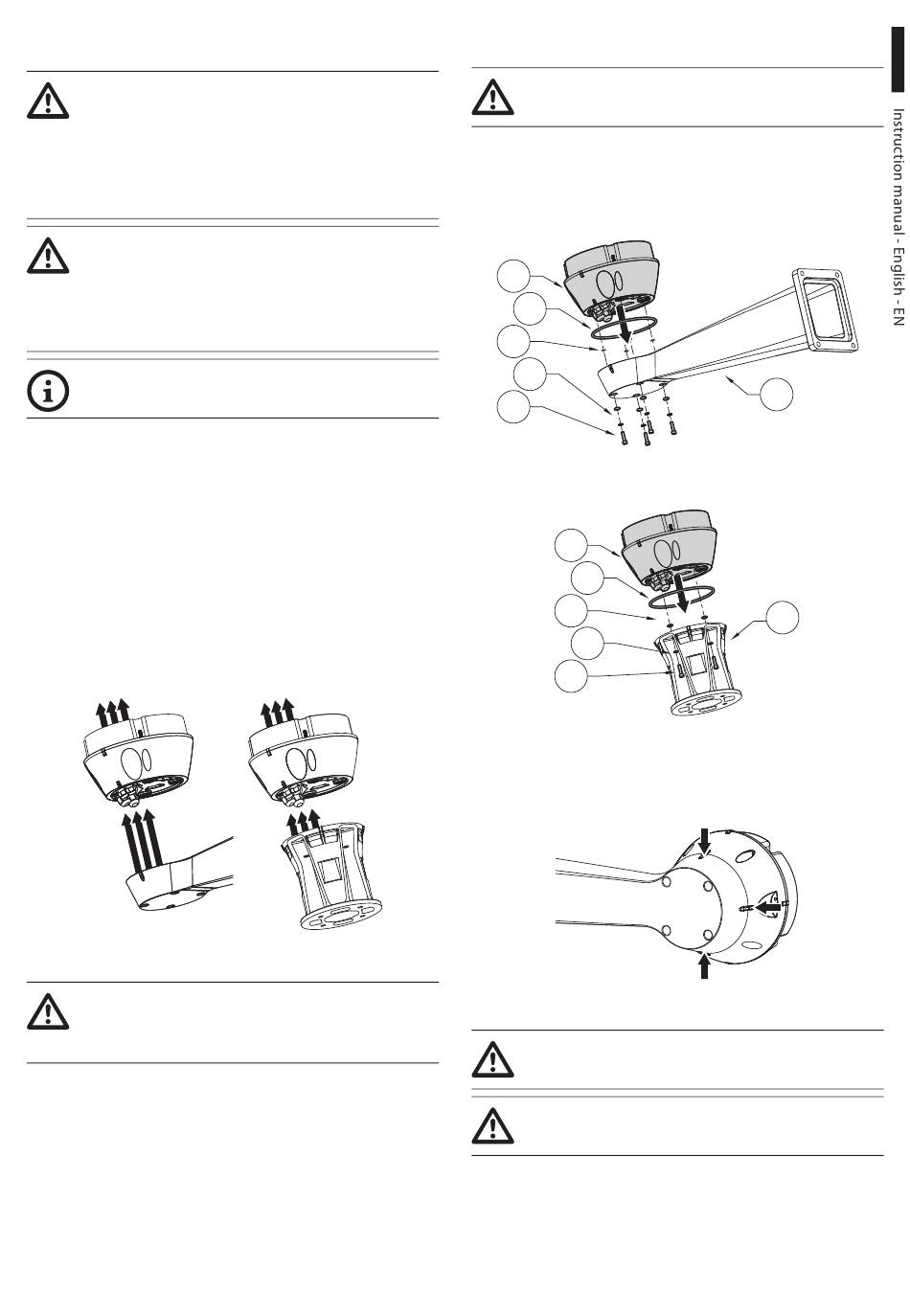 Instruction manual - English - EN