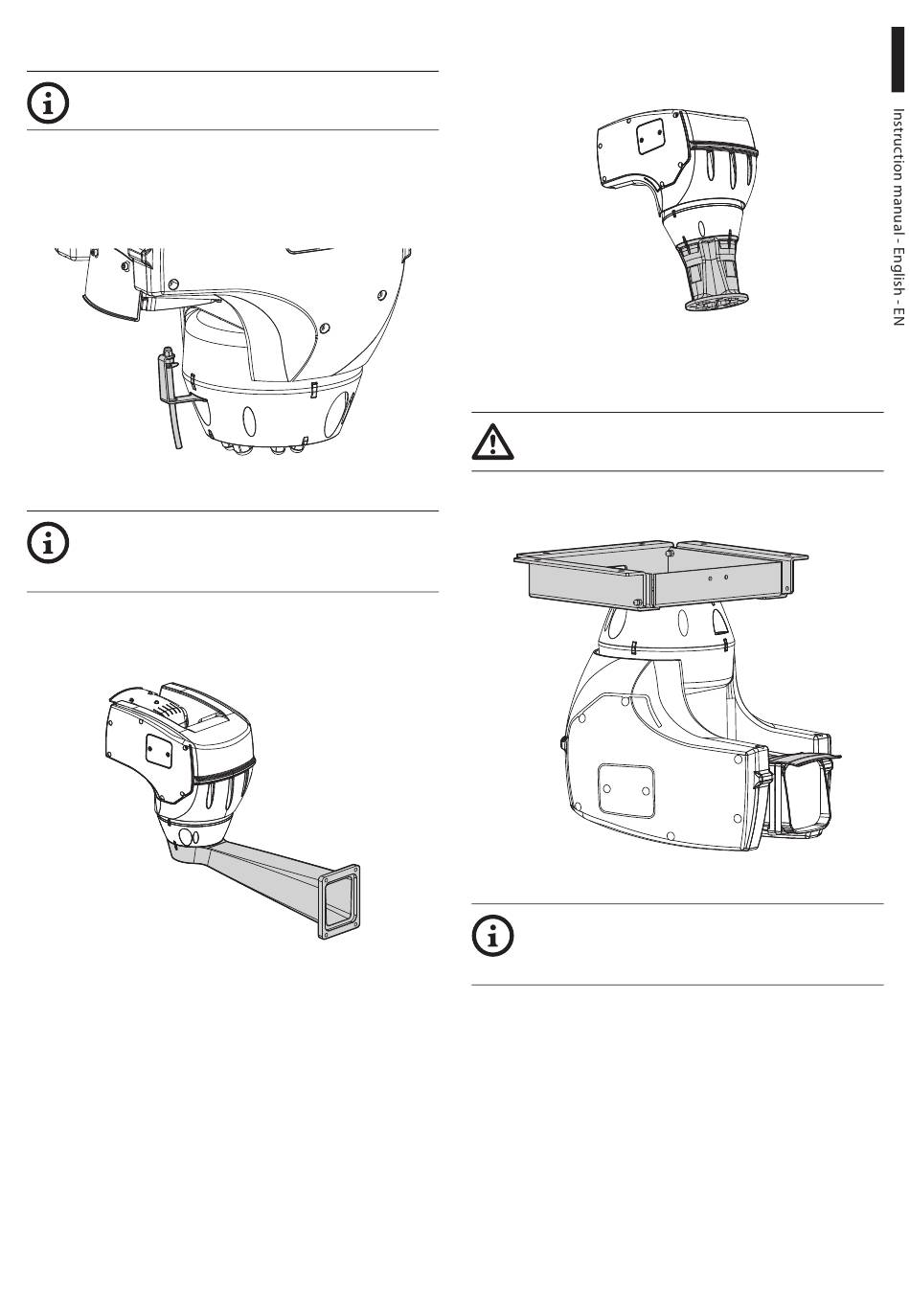 Instruction manual - English - EN