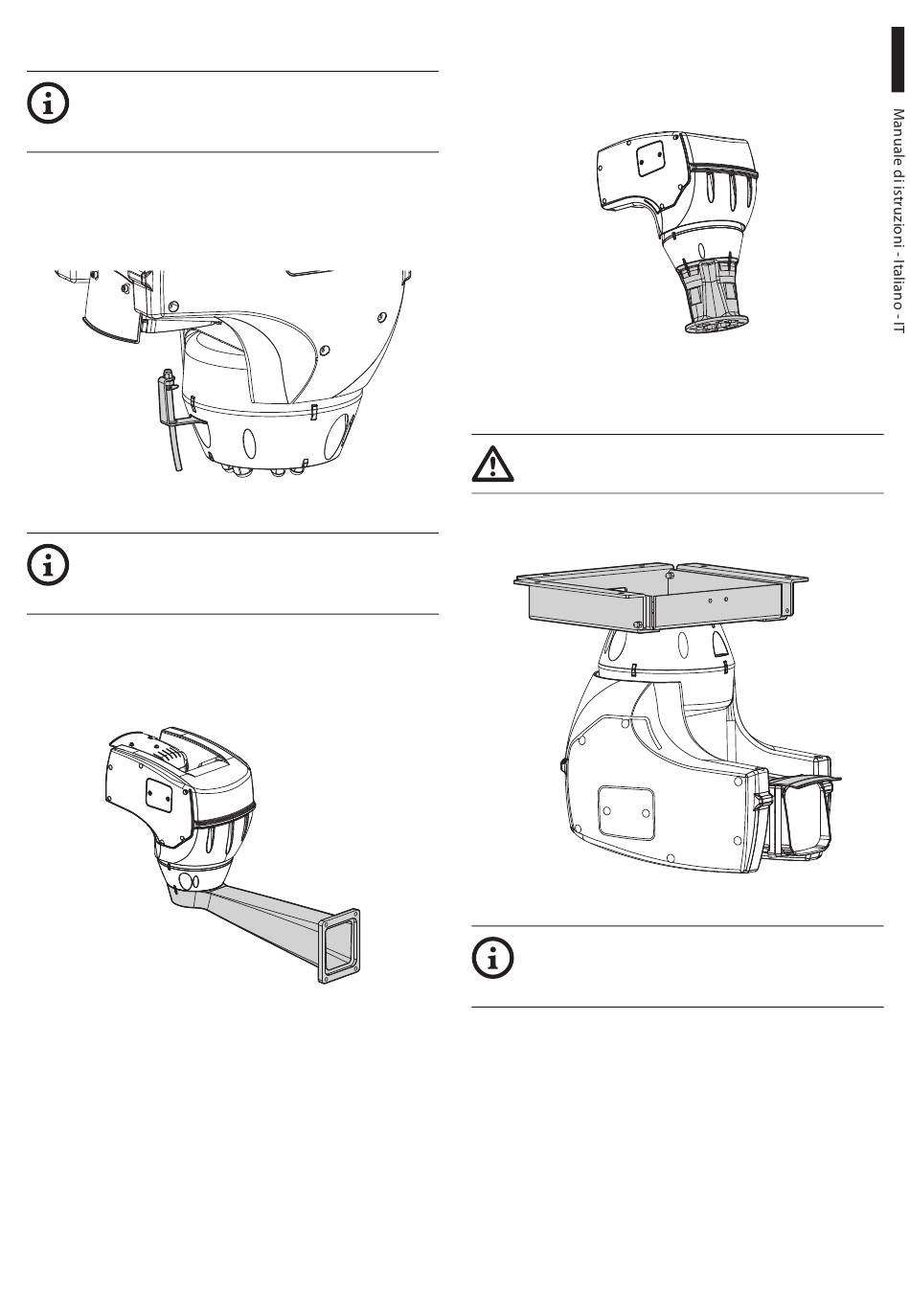 Manuale di istruzioni - Italiano - IT