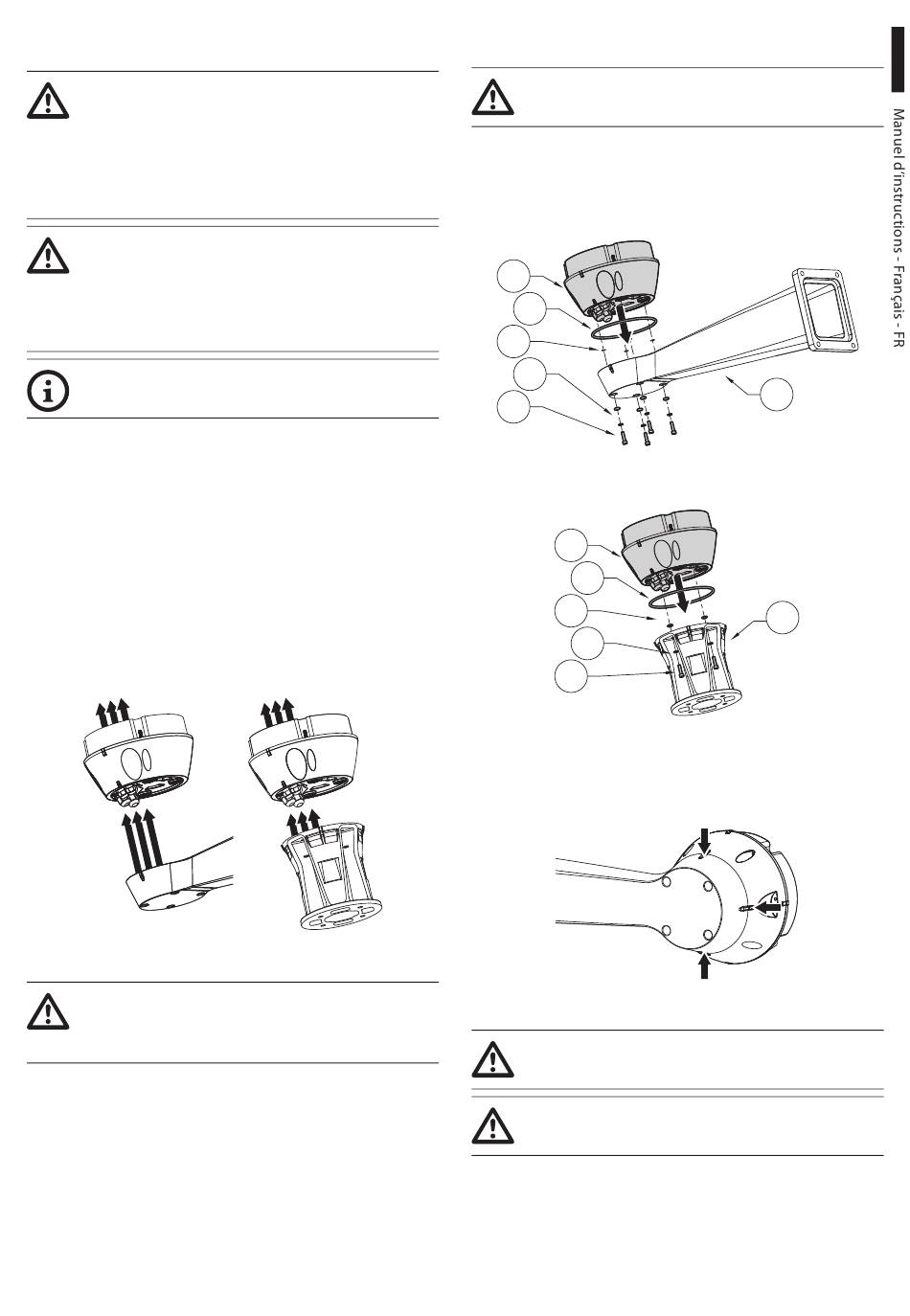 Manuel d'instructions - Français - FR