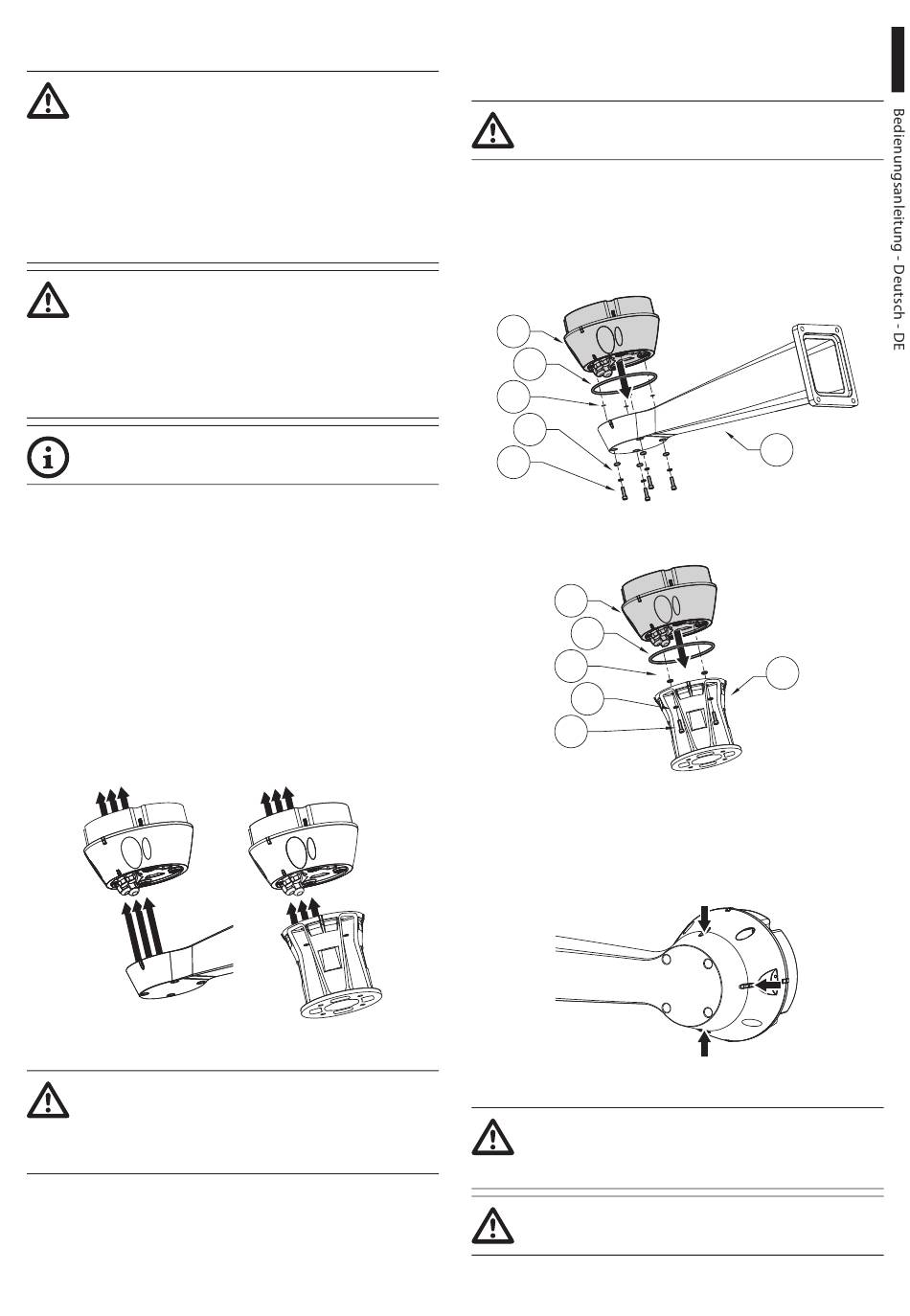 Bedienungsanleitung - Deutsch - DE