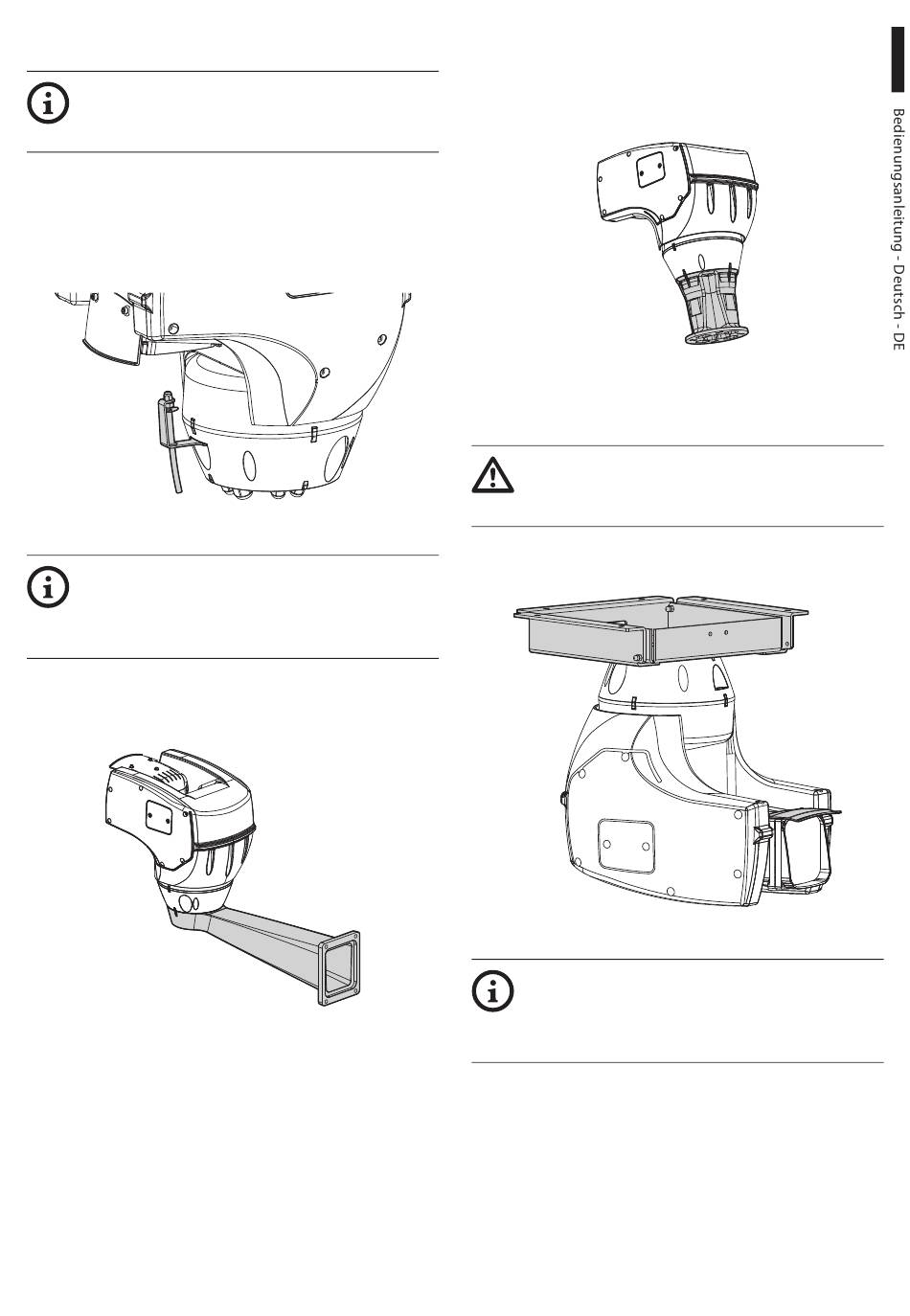 Bedienungsanleitung - Deutsch - DE