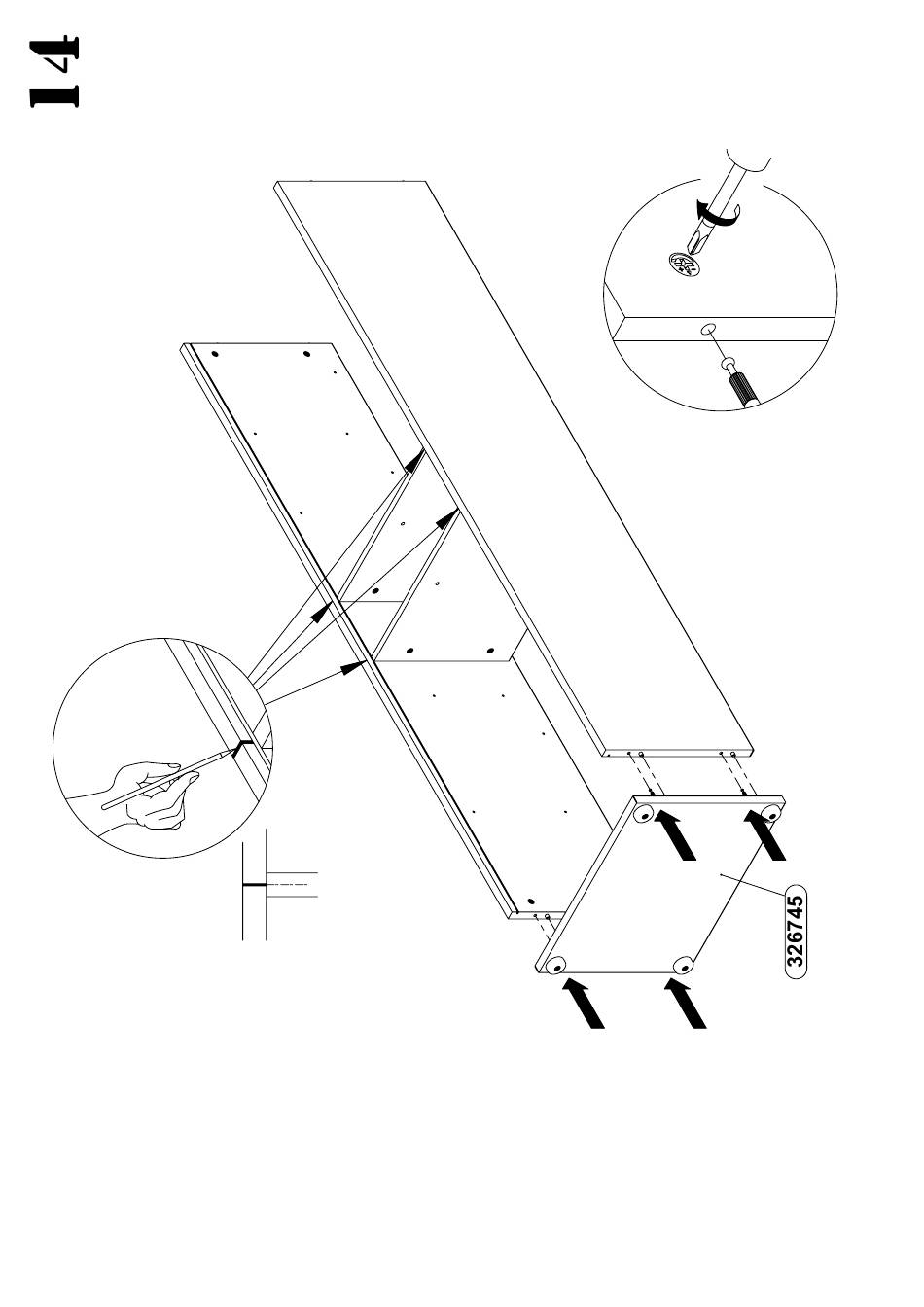 14

326745