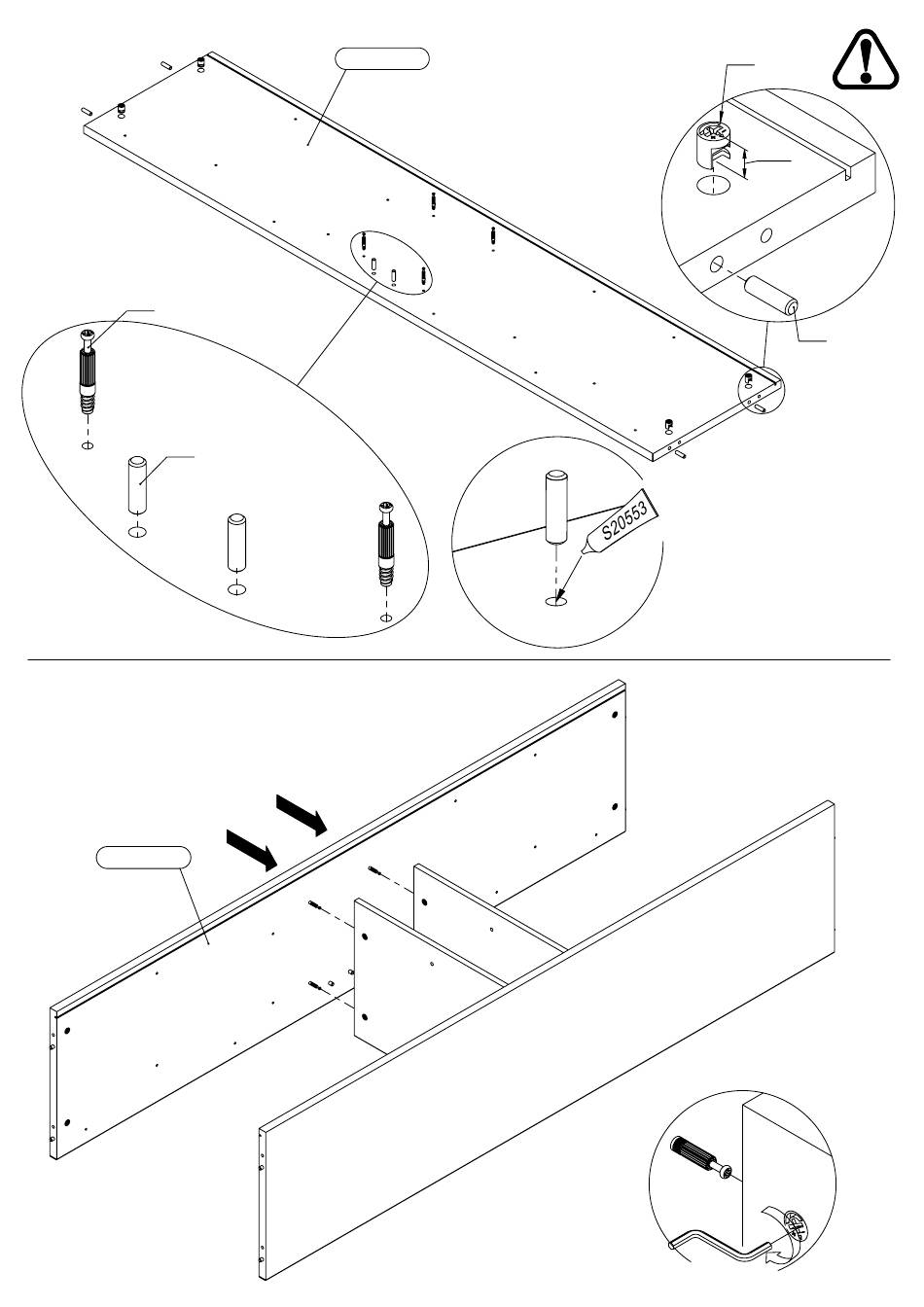 S20553