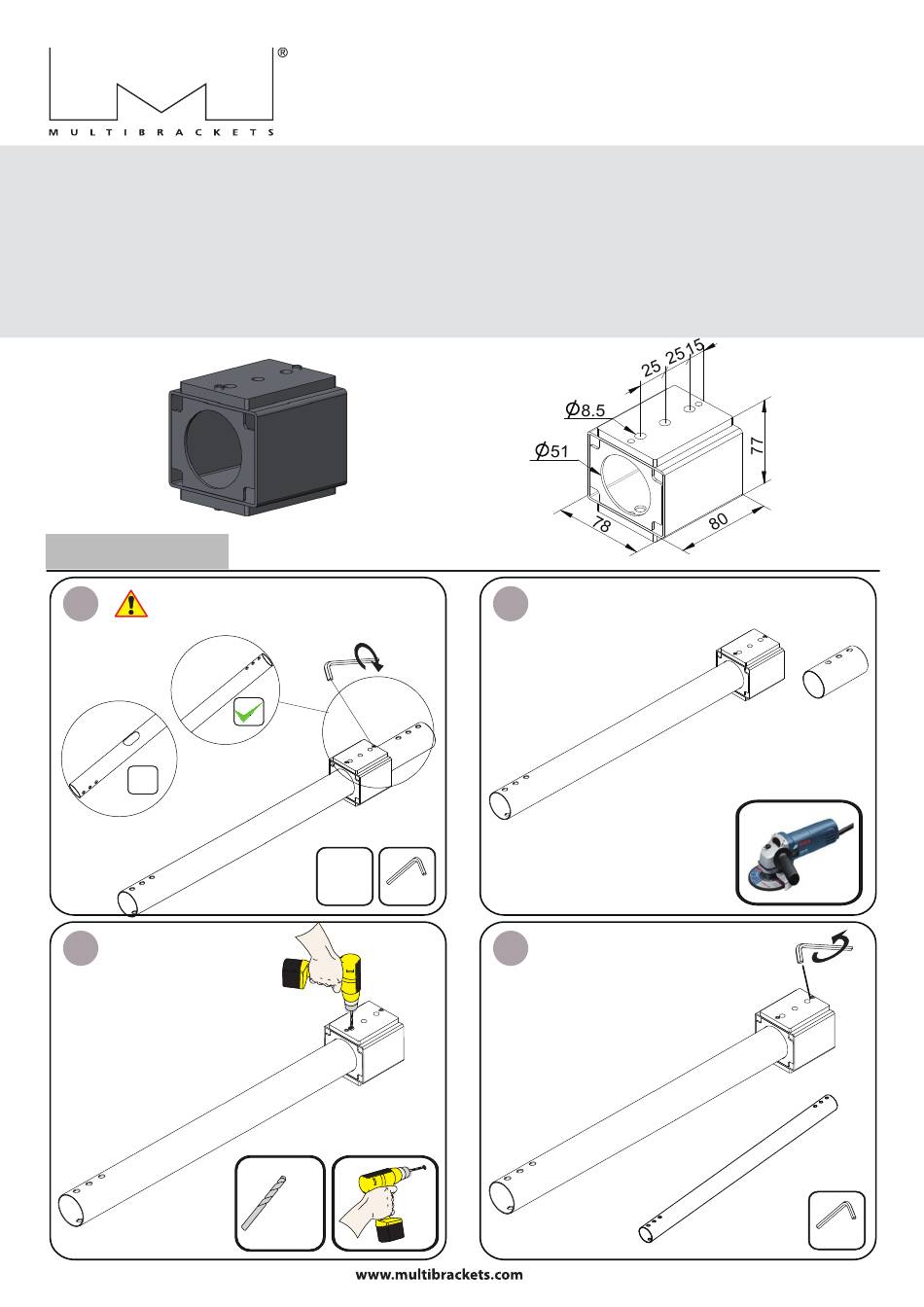 ®
MULTIBRACKETS

25 25 15
$\phi$8.5
$\phi$51
77
78
80

www.multibrackets.com