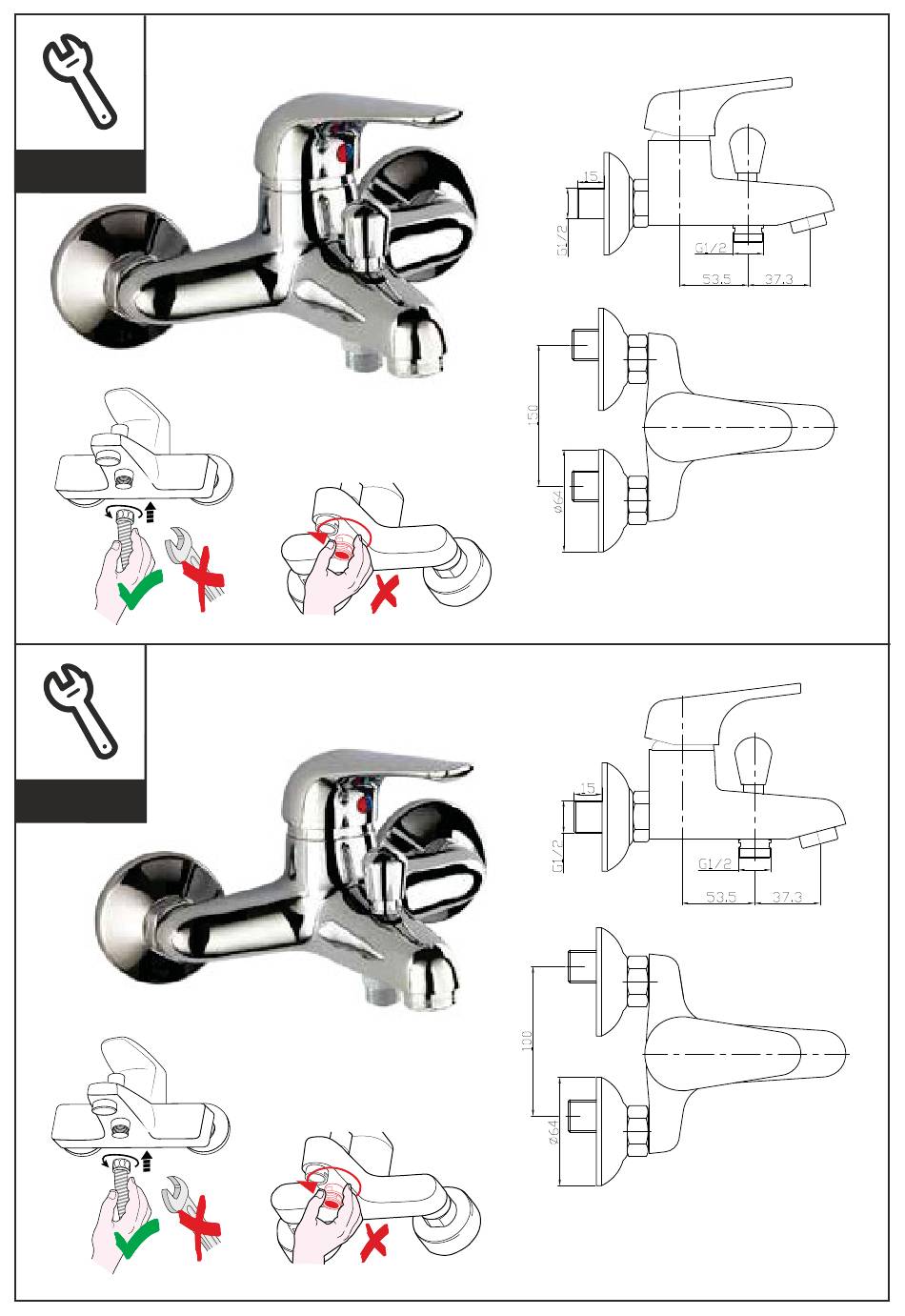 15
G1/2
G1/2
53.5
37.3
150
ø64

15
G1/2
G1/2
53.5
37.3
100
ø64