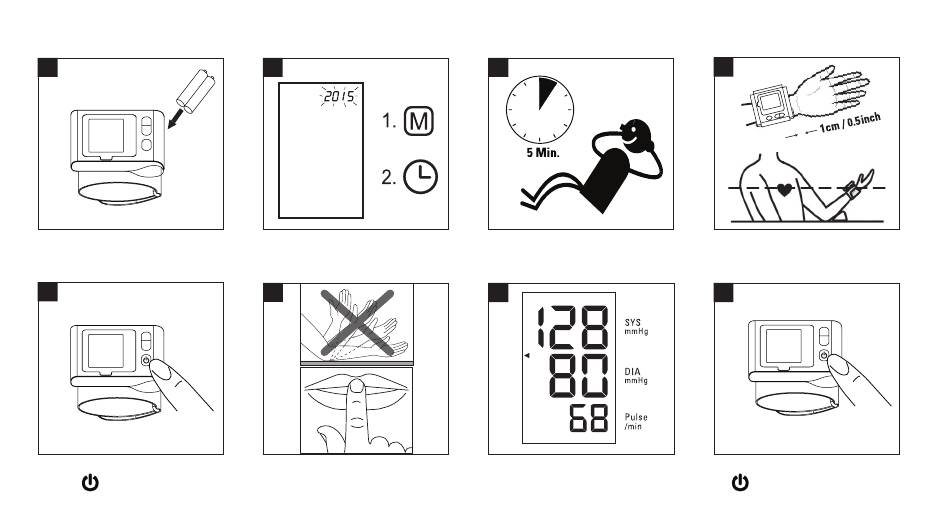 2015

1. M

2.

5 Min.

1cm / 0.5inch

128
SYS
mmHg

80
DIA
mmHg

68
Pulse
/min