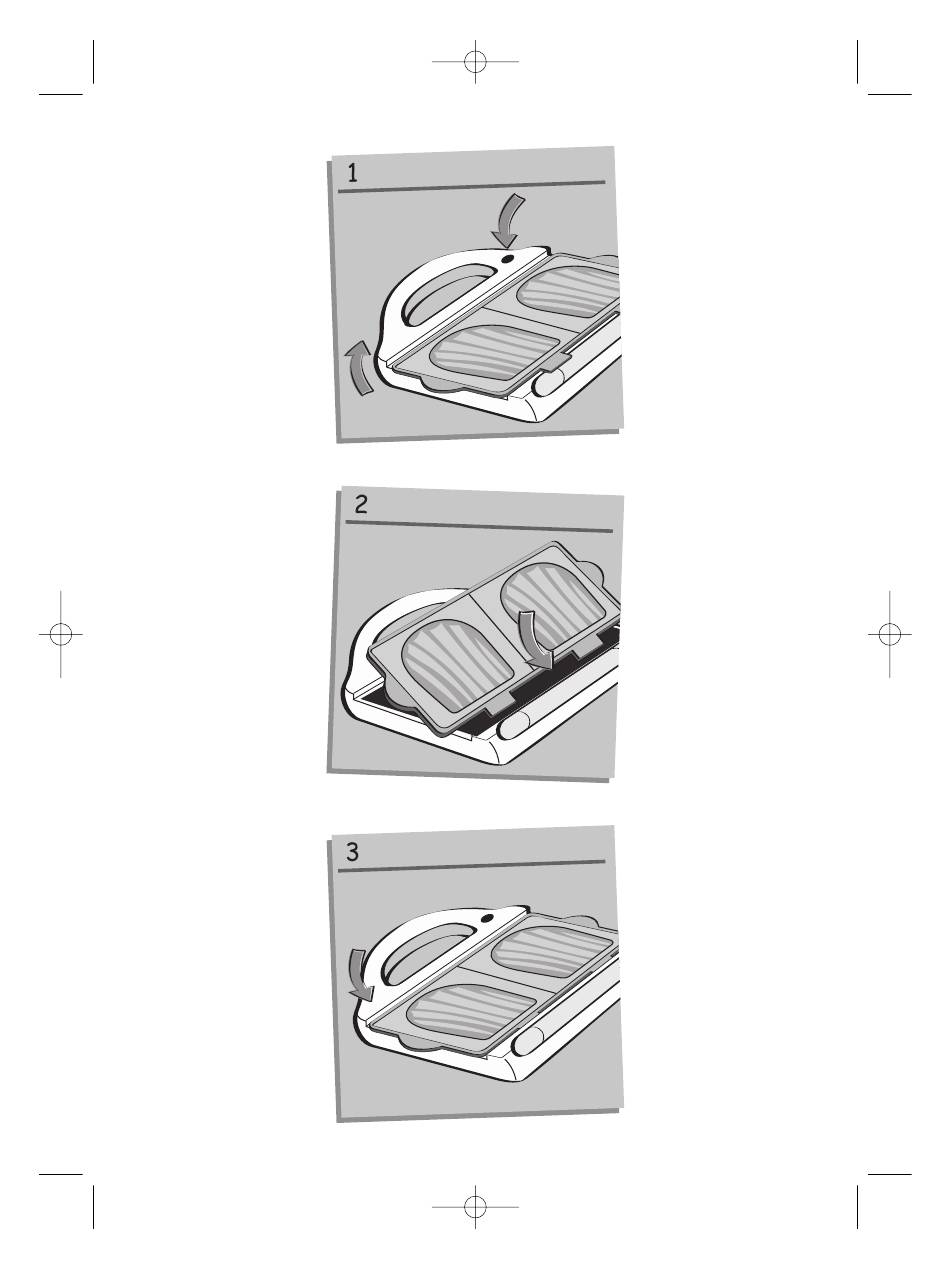 1

2

3