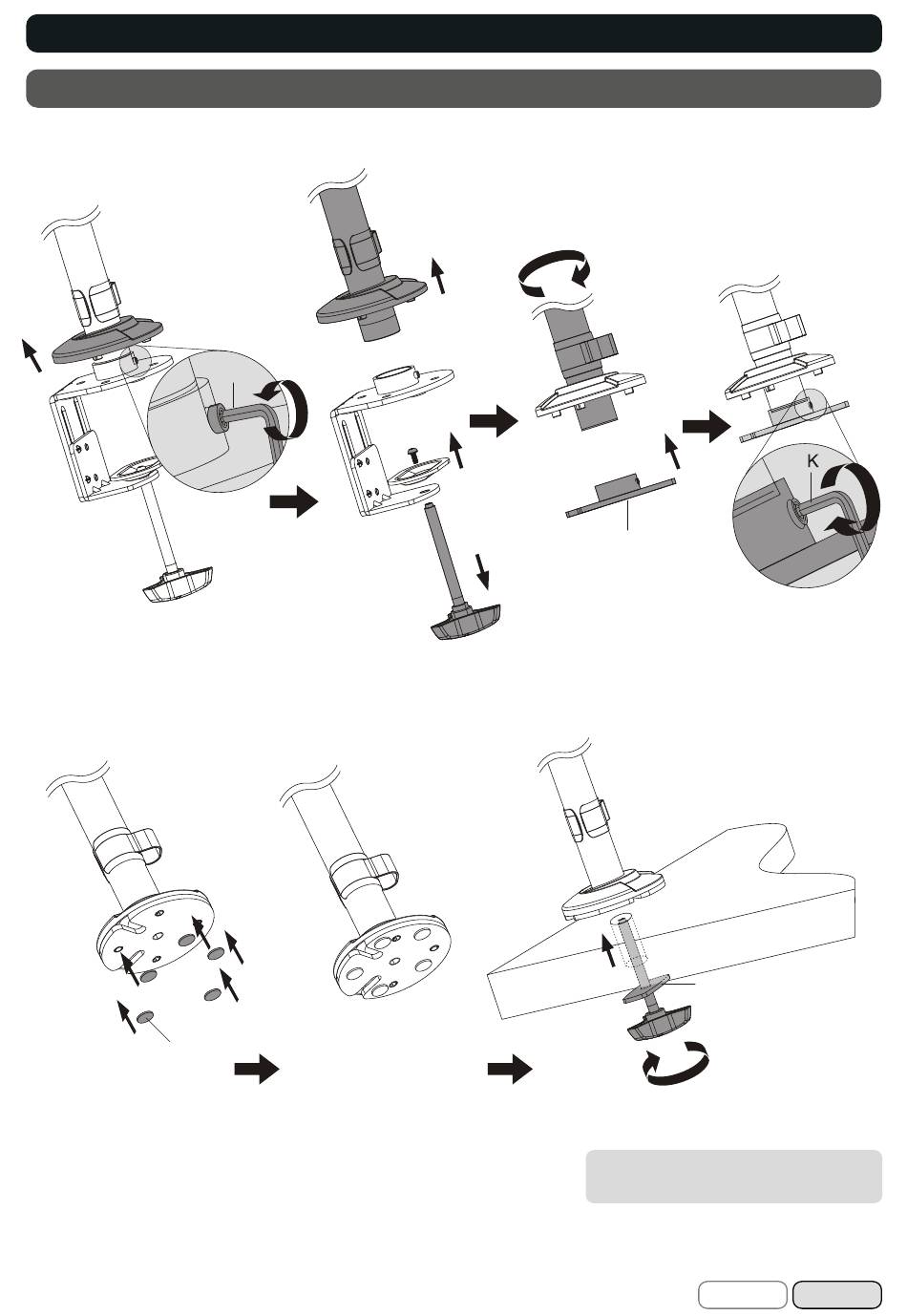 K