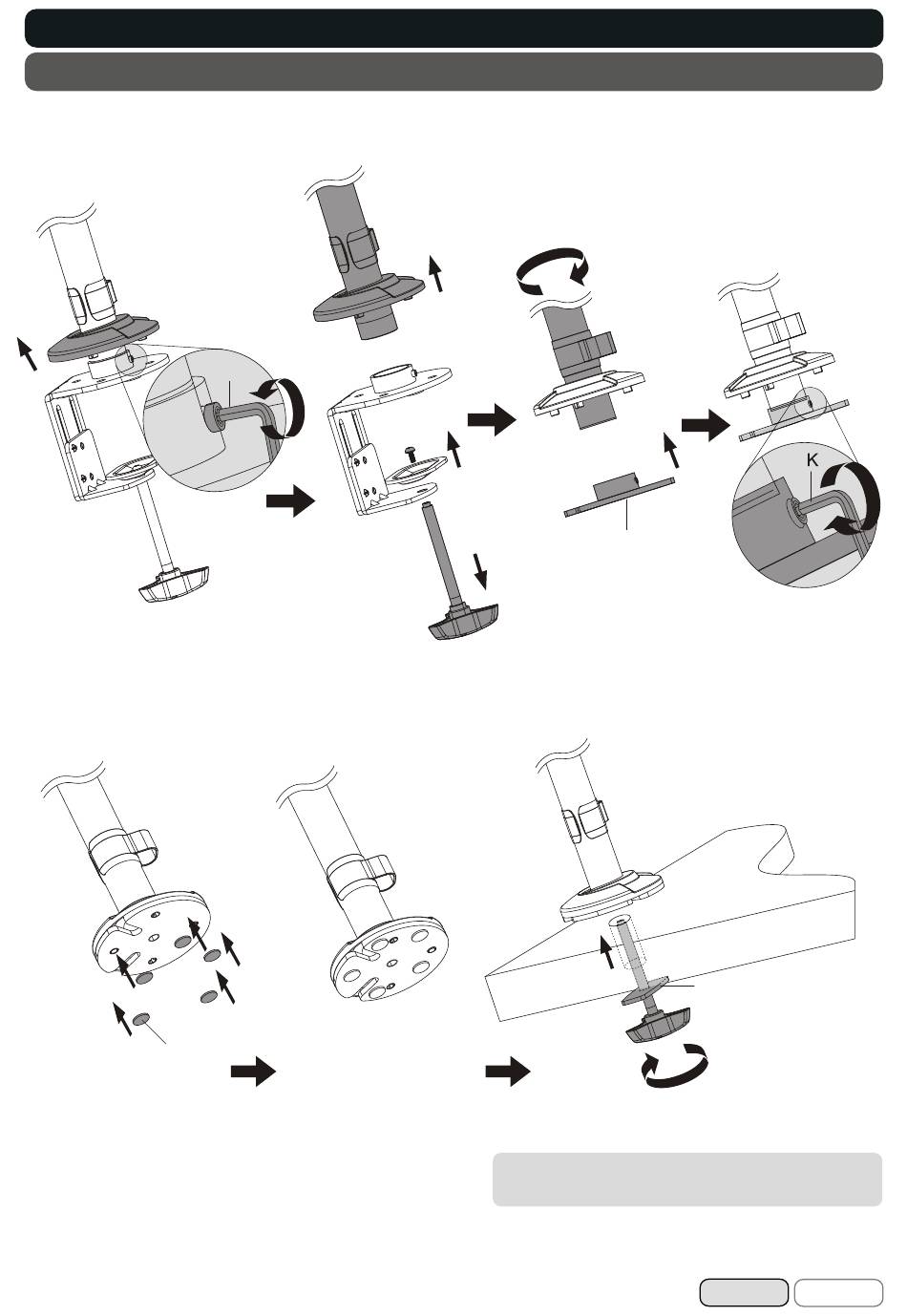 K