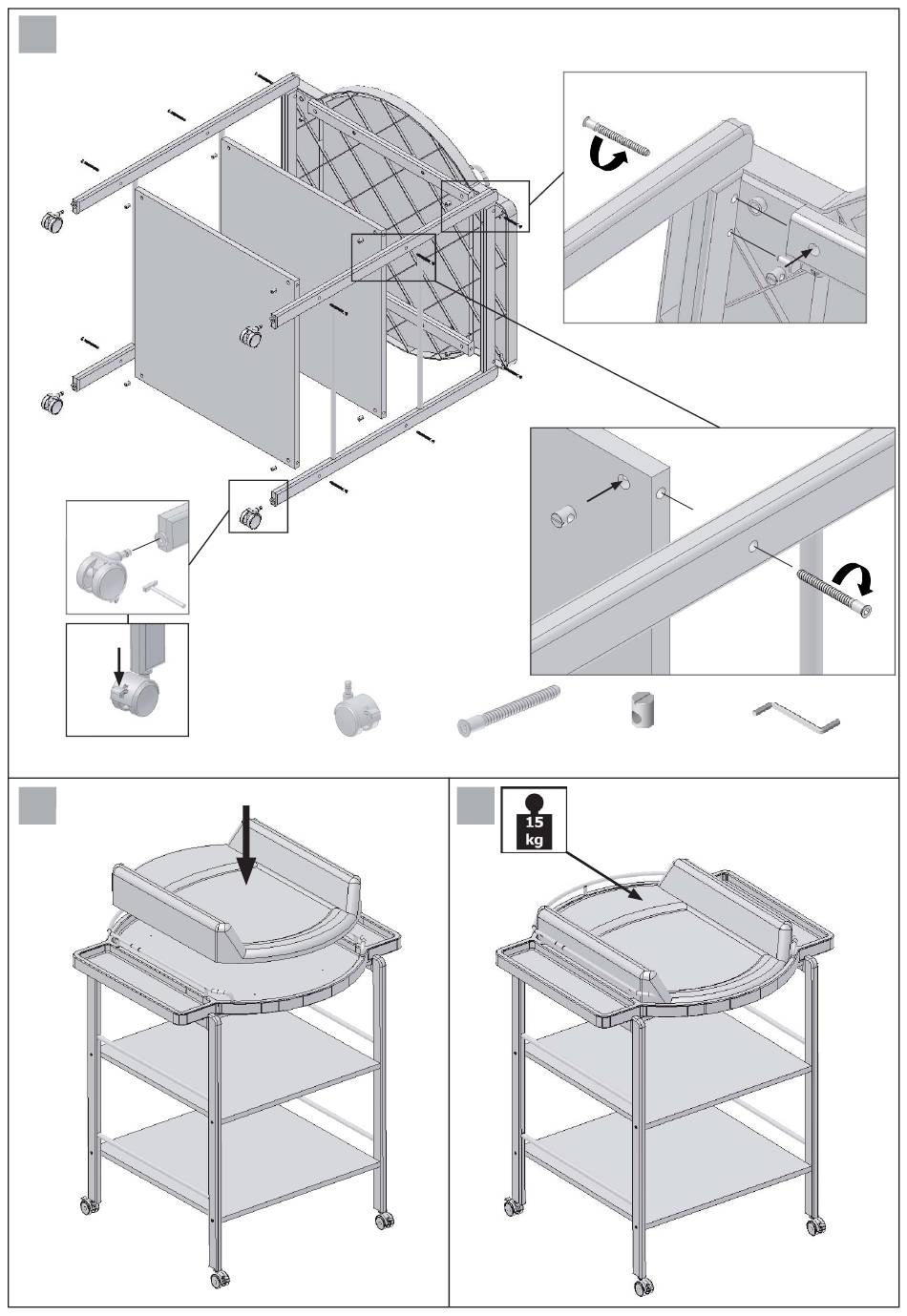 15
kg