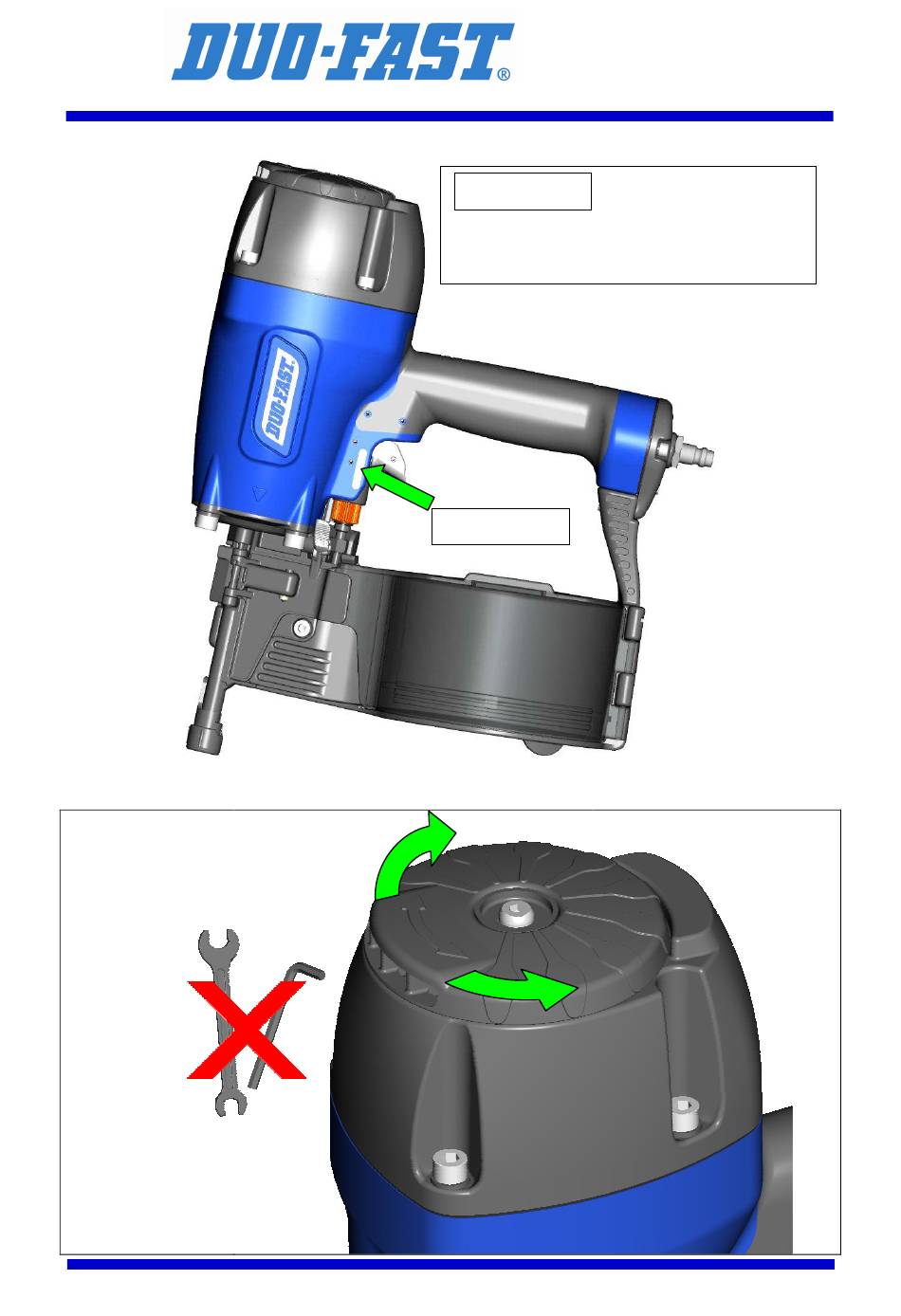 DUO-FAST®

DUO-FAST