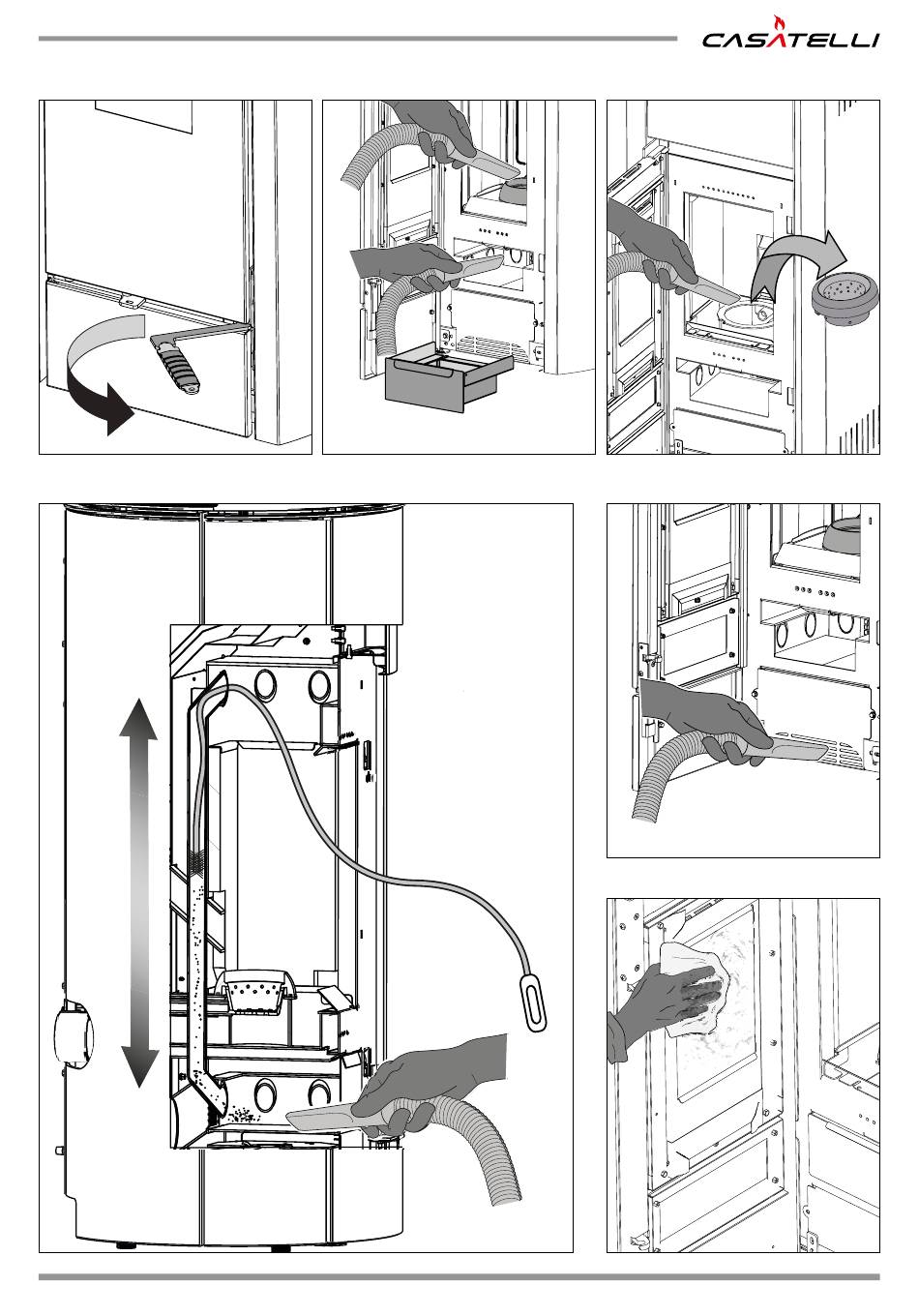 CASATELLI