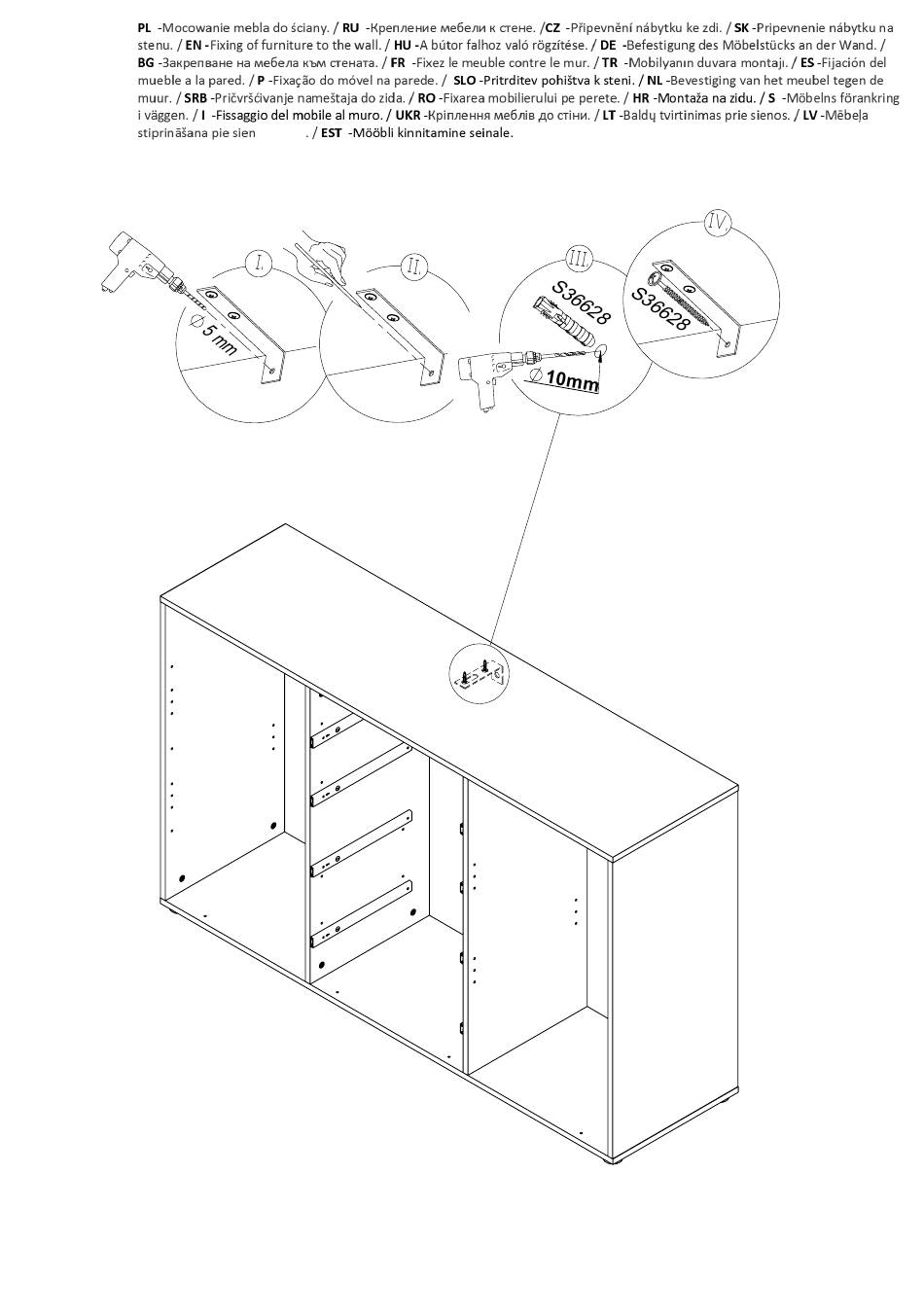 PL -Mocowanie mebla do ściany. / RU -Крепление мебели к стене. /CZ -Připevnění nábytku ke zdi. / SK -Pripevnenie nábytku na stenu. / EN -Fixing of furniture to the wall. / HU -A bútor falhoz való rögzítése. / DE -Befestigung des Möbelstücks an der Wand. / BG -Закрепване на мебела към стената. / FR -Fixez le meuble contre le mur. / TR -Mobilyanın duvara montajı. / ES -Fijación del mueble a la pared. / P -Fixação do móvel na parede. / SLO -Pritrditev pohištva k steni. / NL -Bevestiging van het meubel tegen de muur. / SRB -Pričvršćivanje nameštaja do zida. / RO -Fixarea mobilierului pe perete. / HR -Montaža na zidu. / S -Möbelns förankring i väggen. / I -Fissaggio del mobile al muro. / UKR -Кріплення меблів до стіни. / LT -Baldų tvirtinimas prie sienos. / LV -Mēbeļa stiprināšana pie sien . / EST -Mööbli kinnitamine seinale.

I.

$\varnothing$ 5 mm

II.

III.

S36628

$\varnothing$ 10mm

IV.

S36628