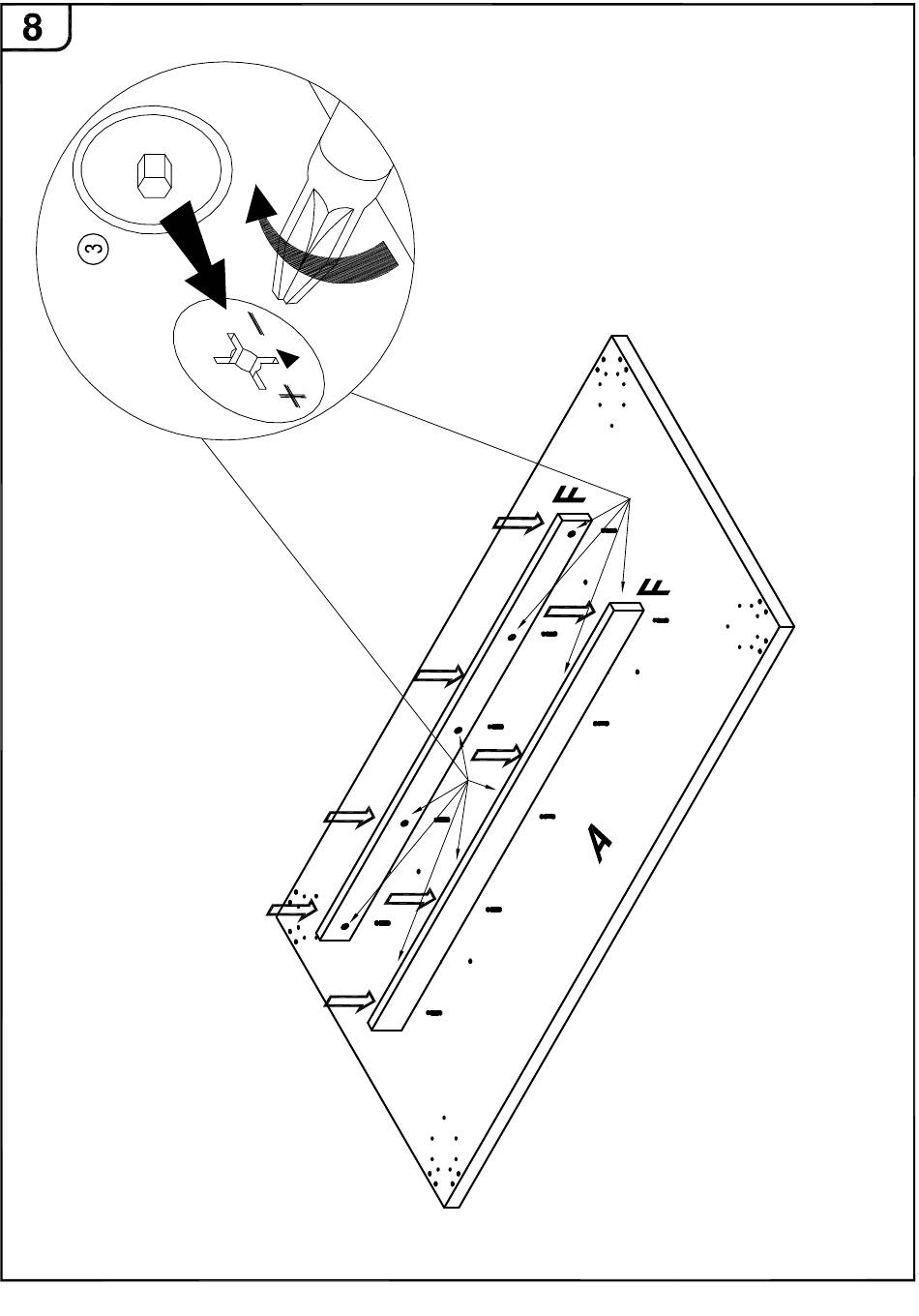 8

3

−

+

F

F

A