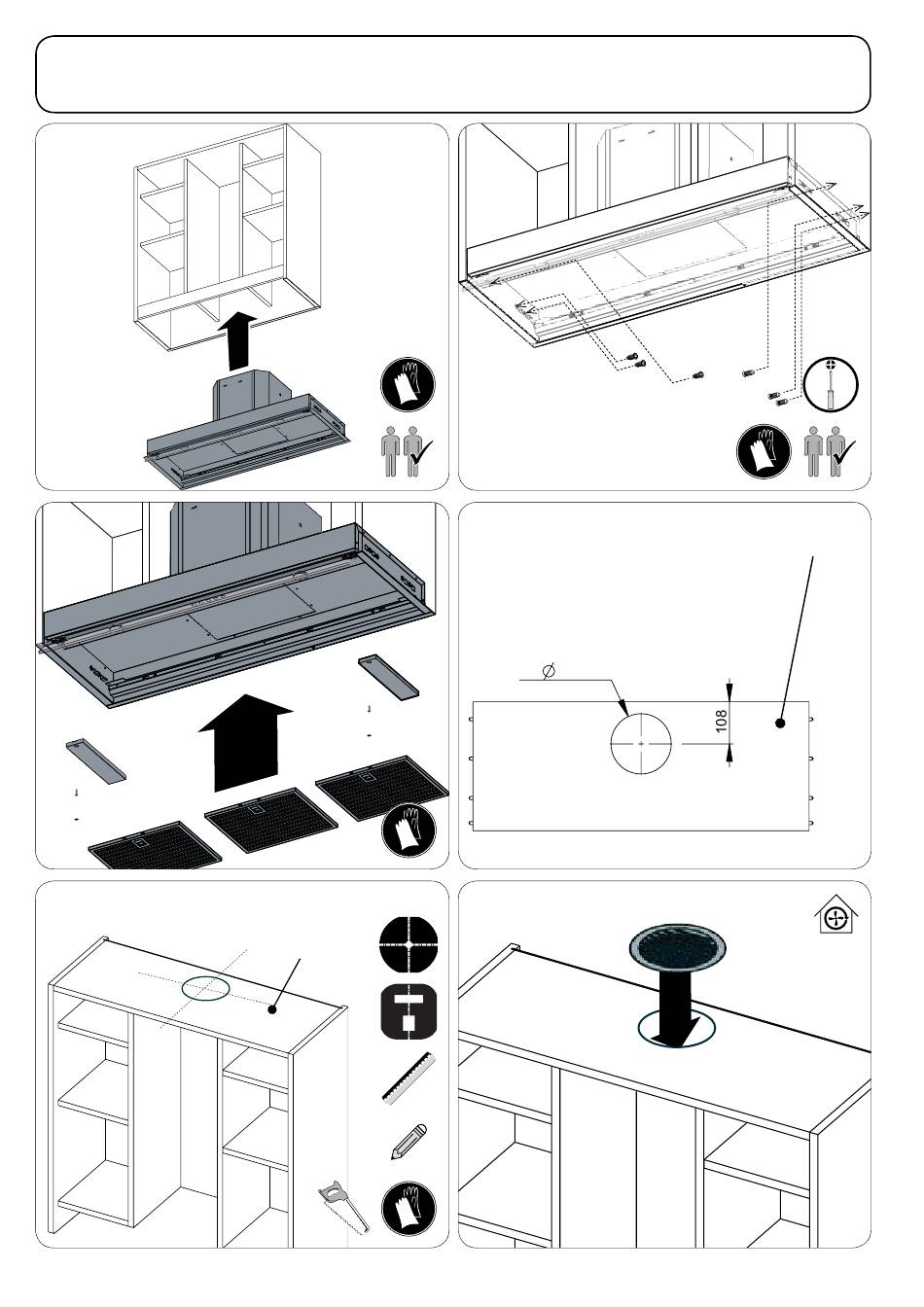 Ø

108