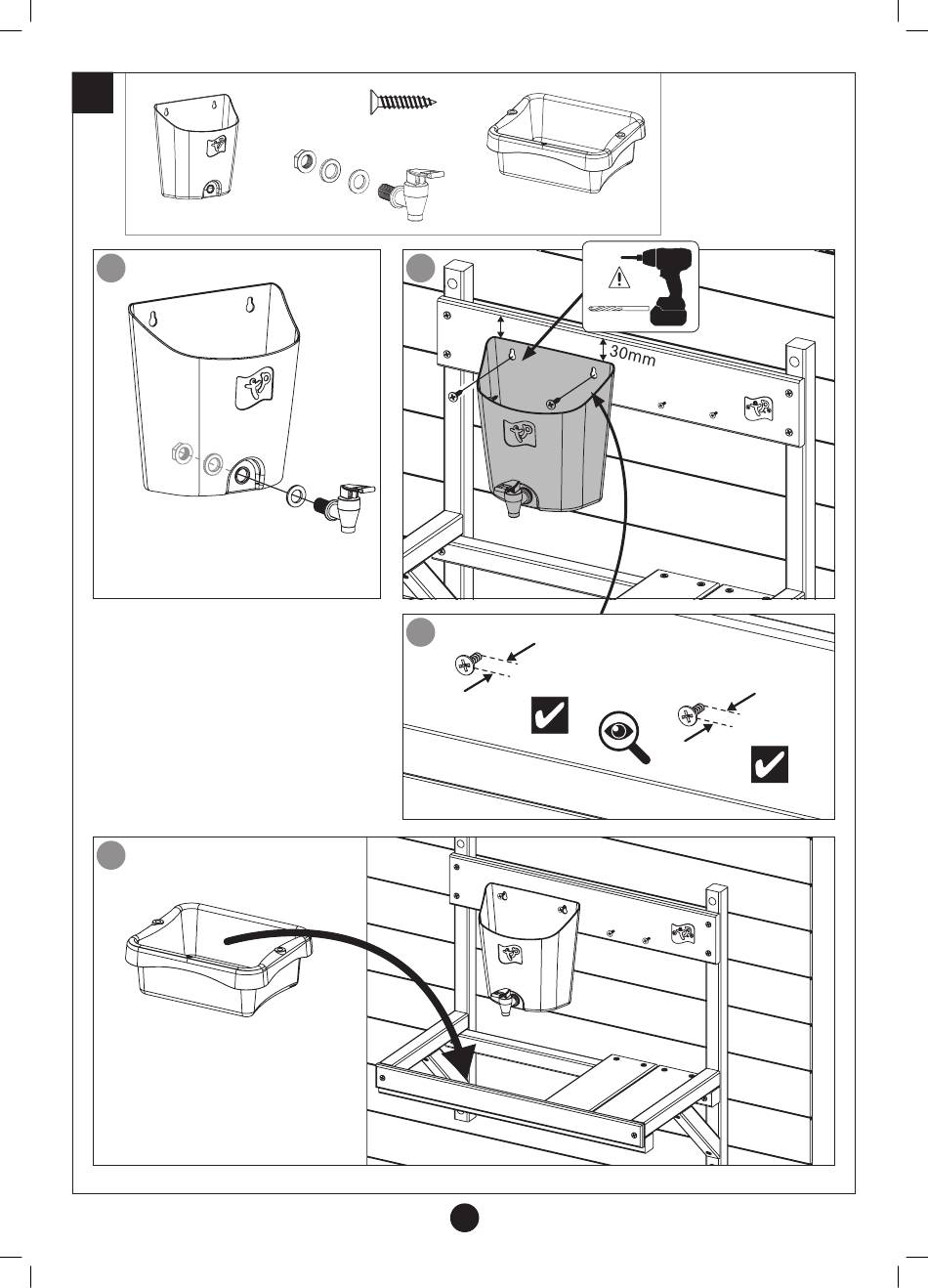 30mm