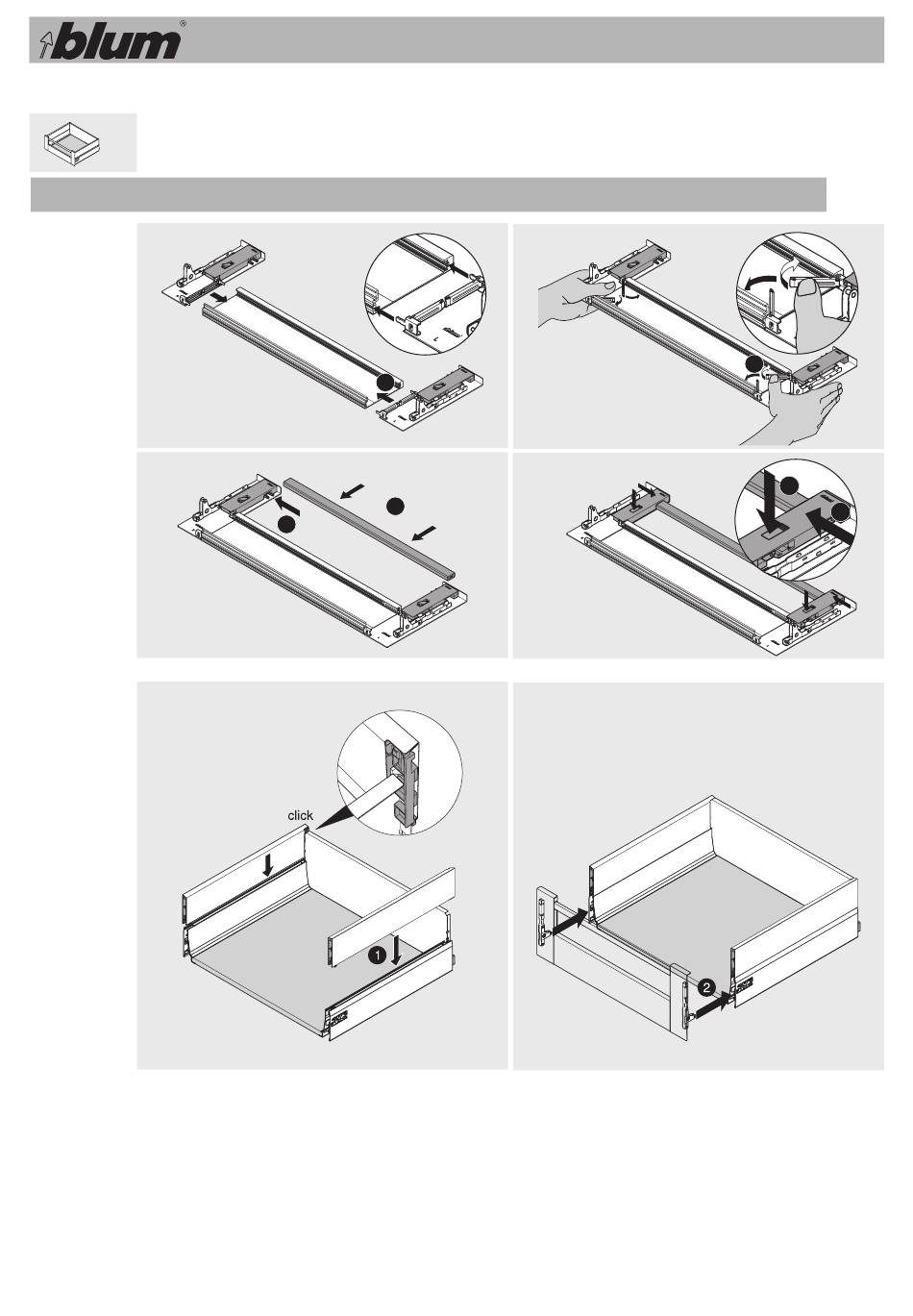 blum®

click

1

2