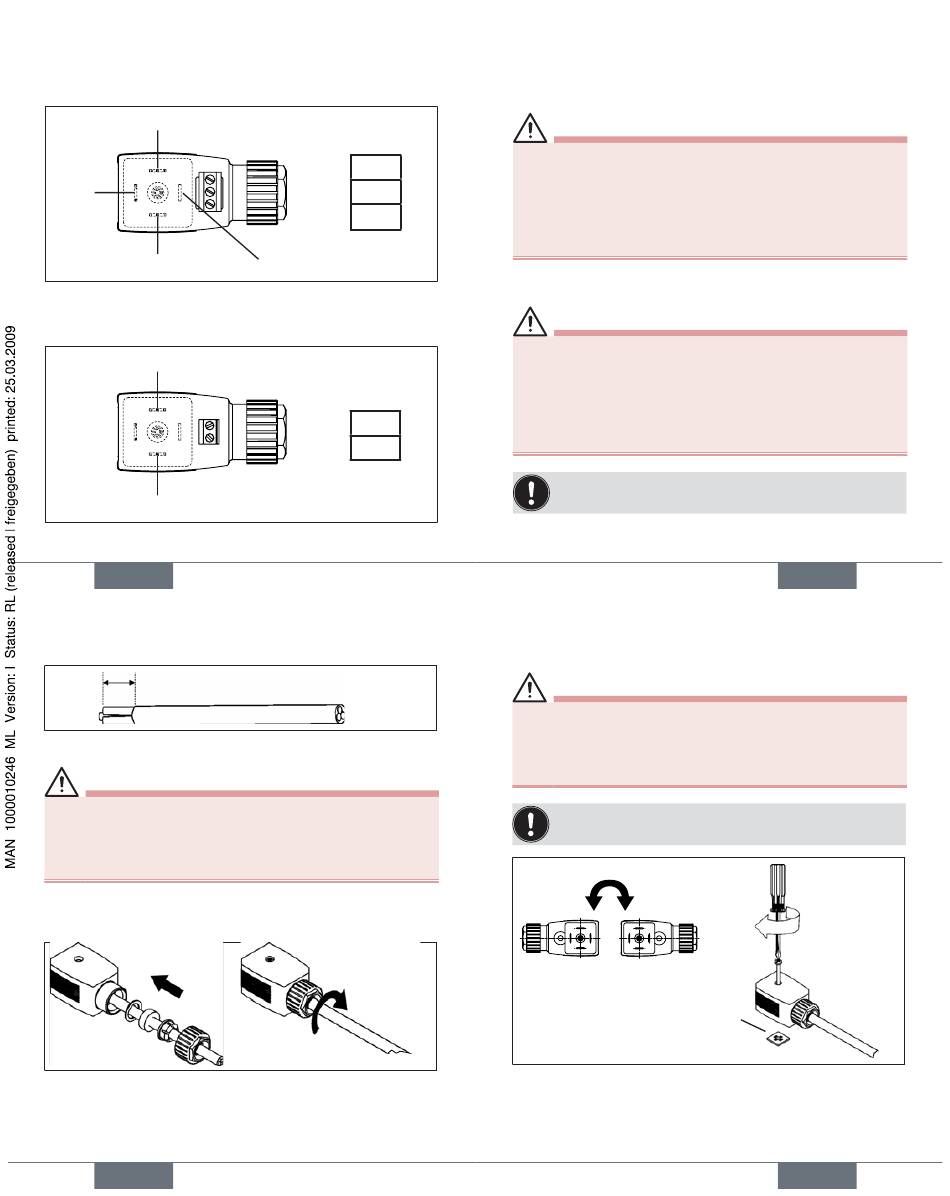 MAN 1000010246 ML Version: I Status: RL (released | freigegeben) printed: 25.03.2009