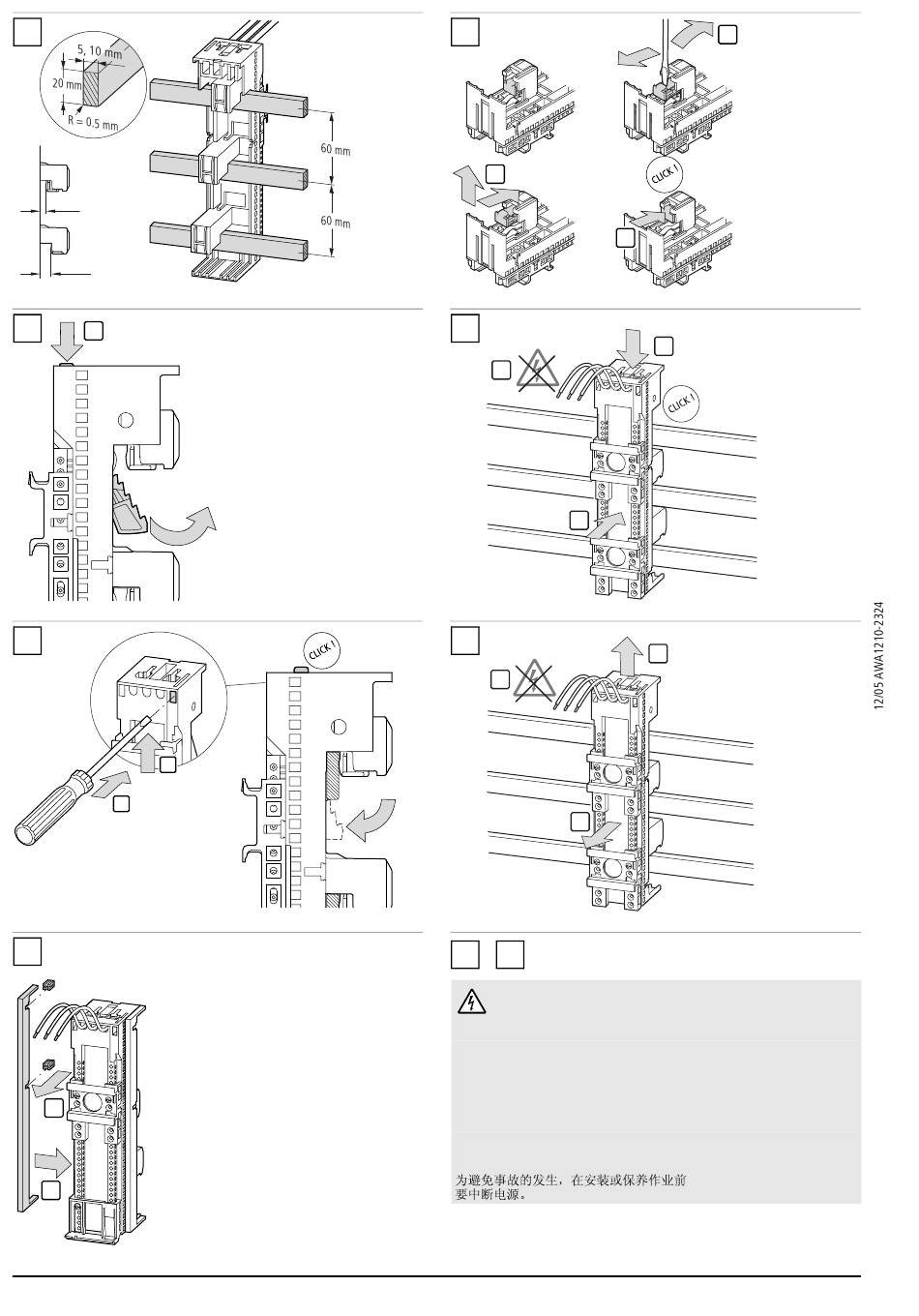 5, 10 mm
20 mm
R = 0.5 mm
60 mm
60 mm

CLICK !

CLICK !

CLICK !

12/05 AWA1210-2324

为避免事故的发生，在安装或保养作业前要中断电源。