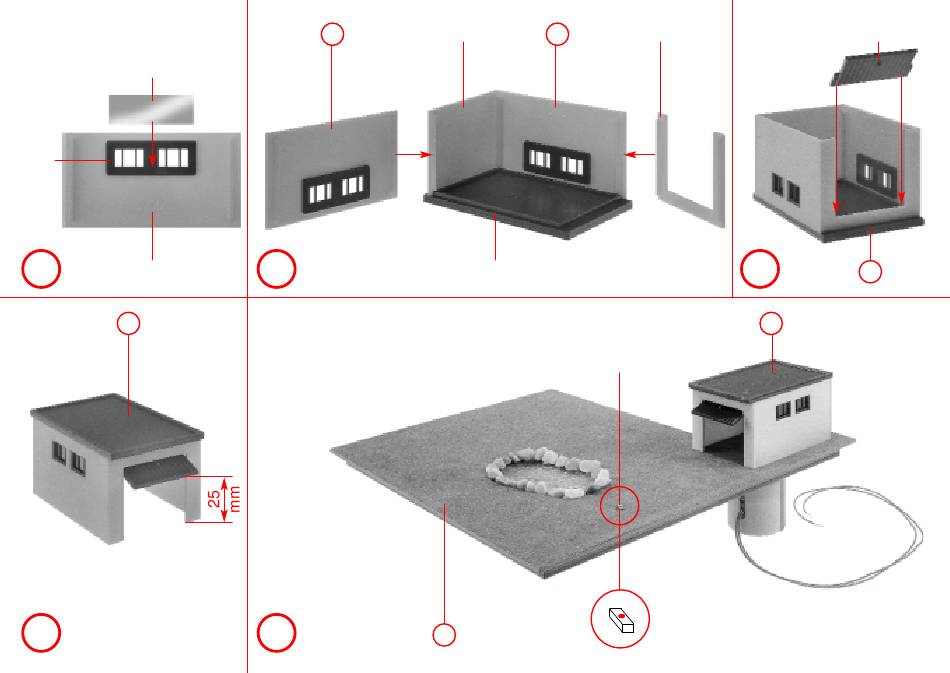 25 mm