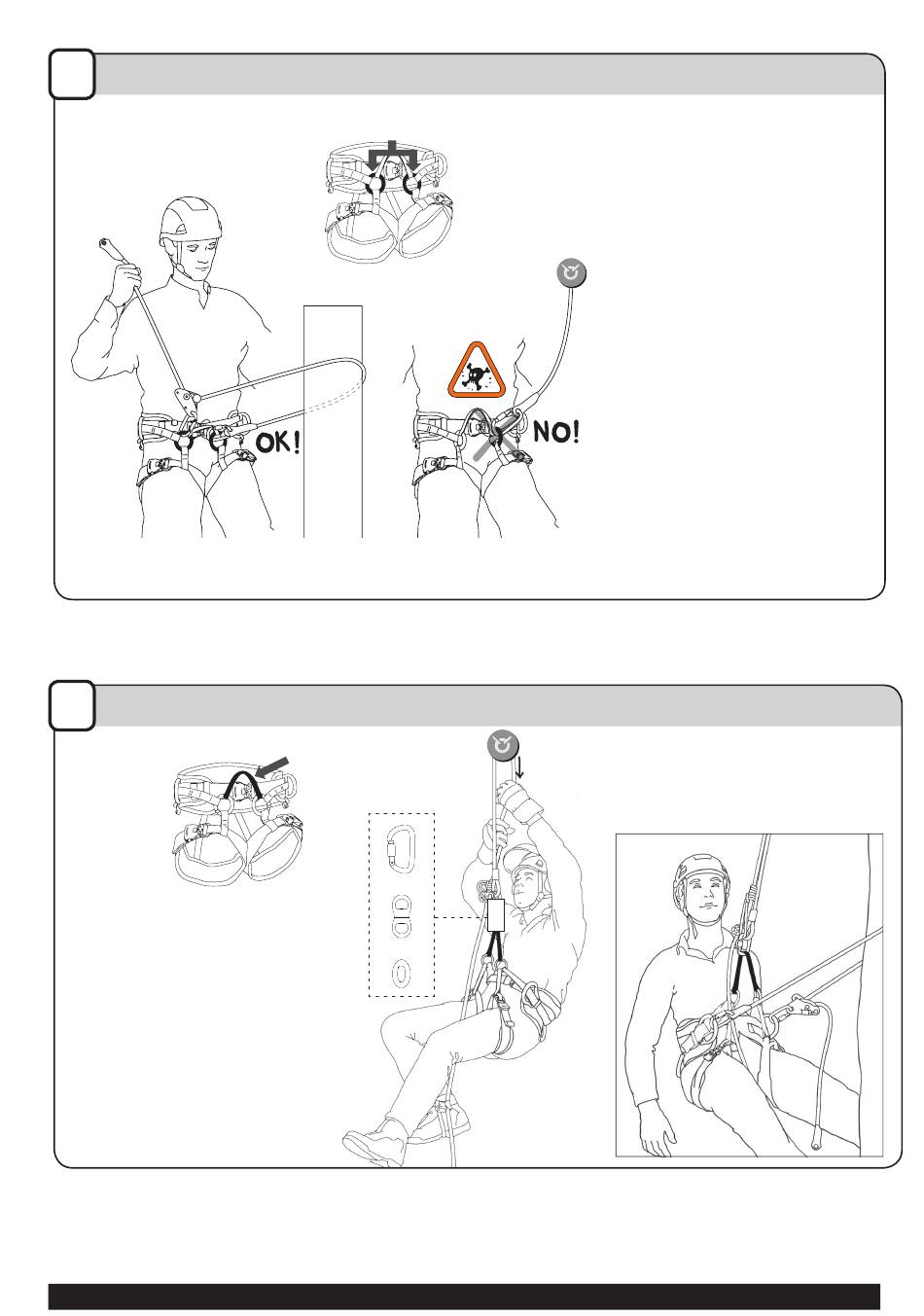 OK!

NO!