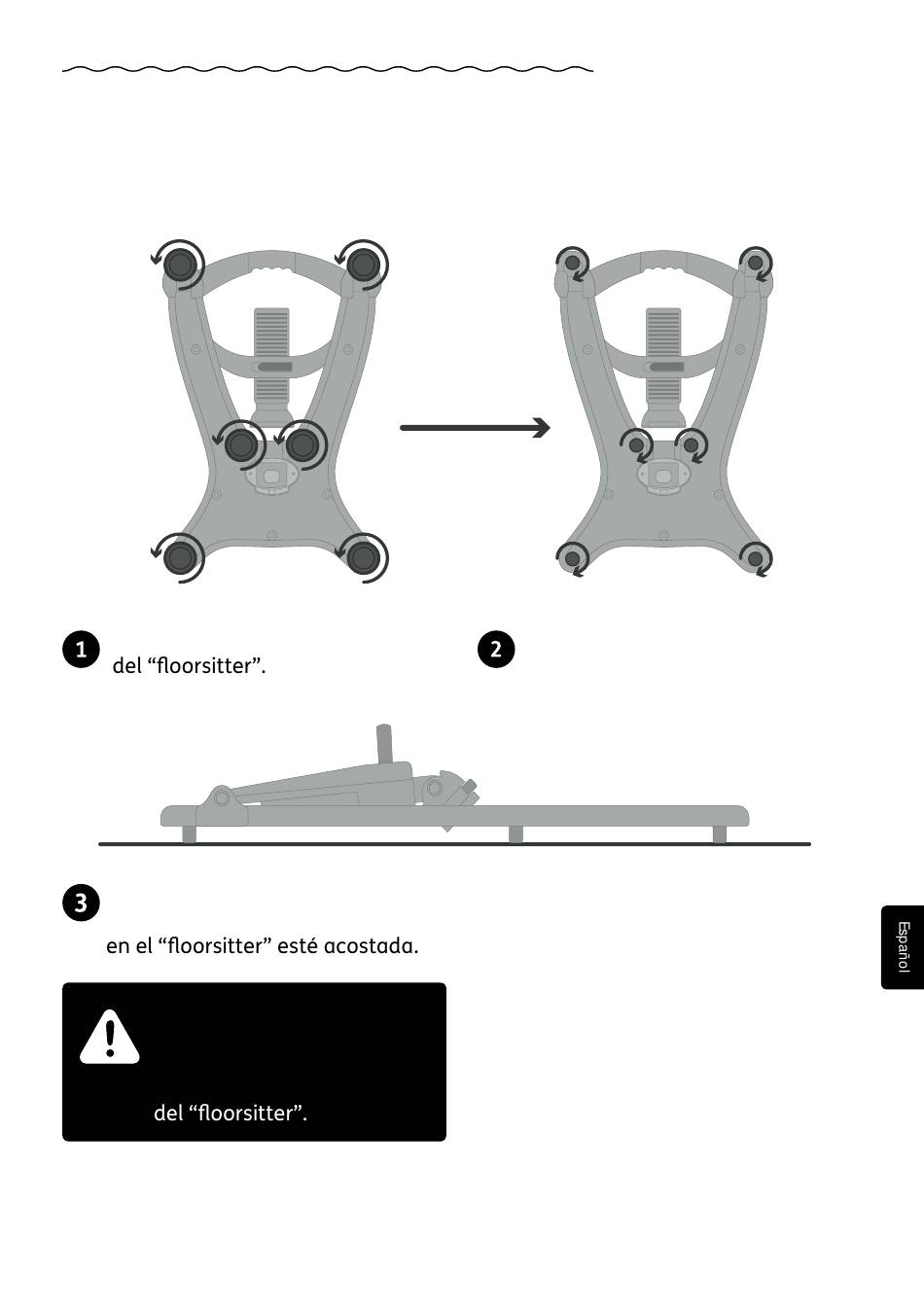 1 del “floorsitter”.

2

3 en el “floorsitter” esté acostada.

del “floorsitter”.

Español