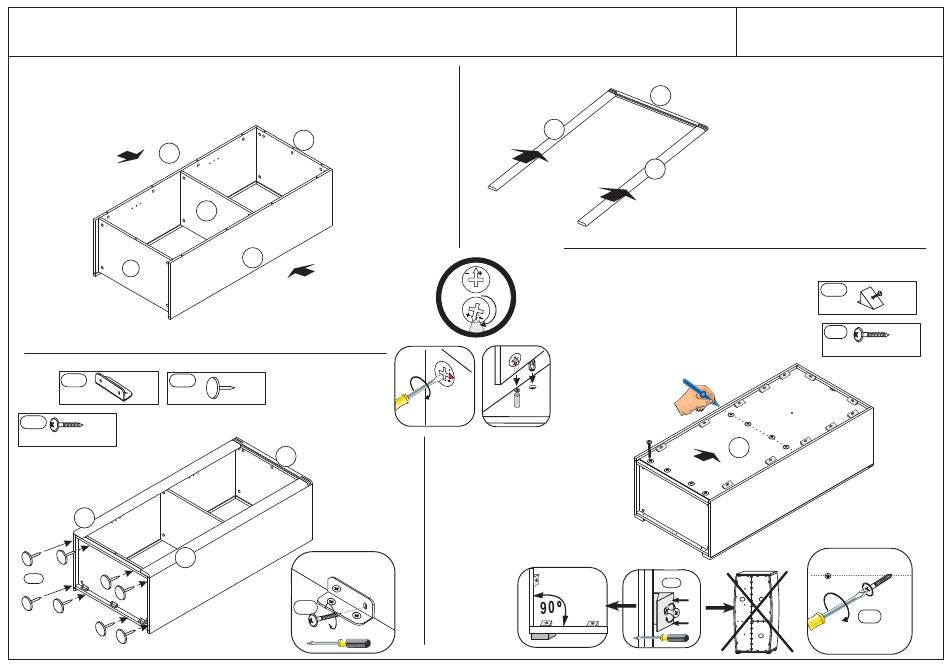 90°