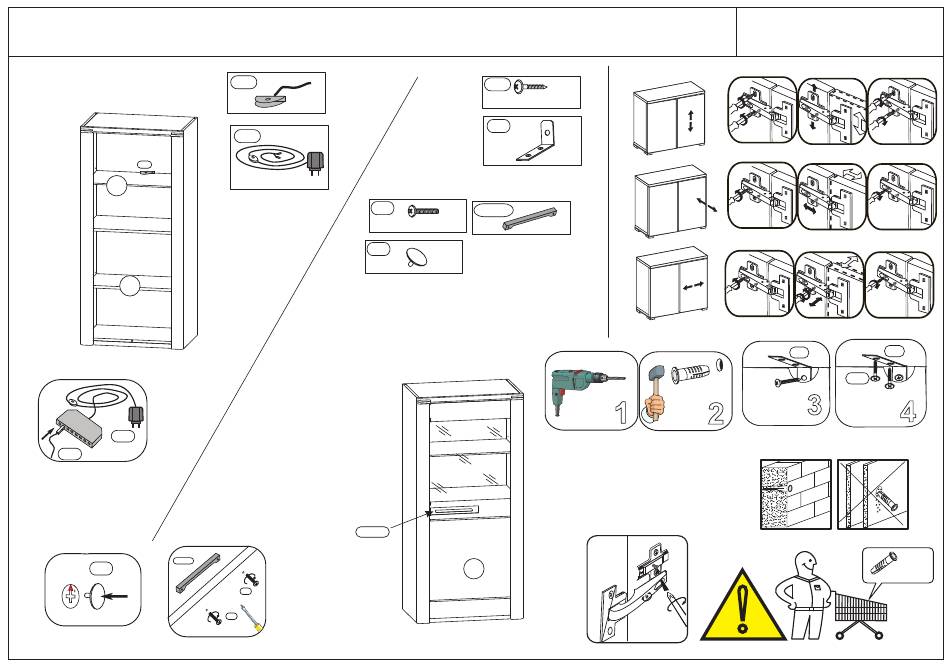 1

2

3

4