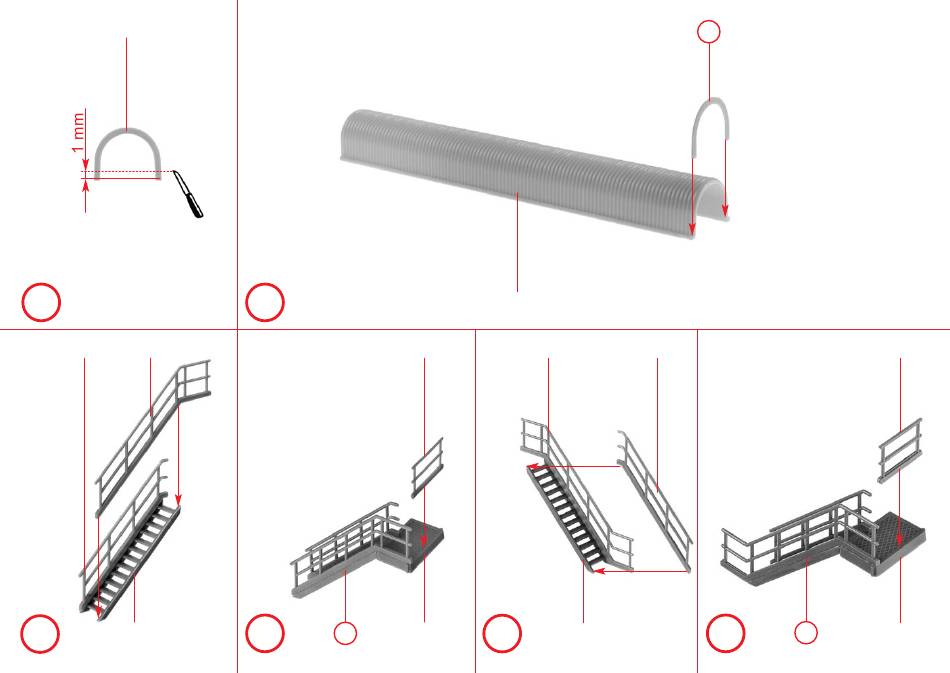 1 mm