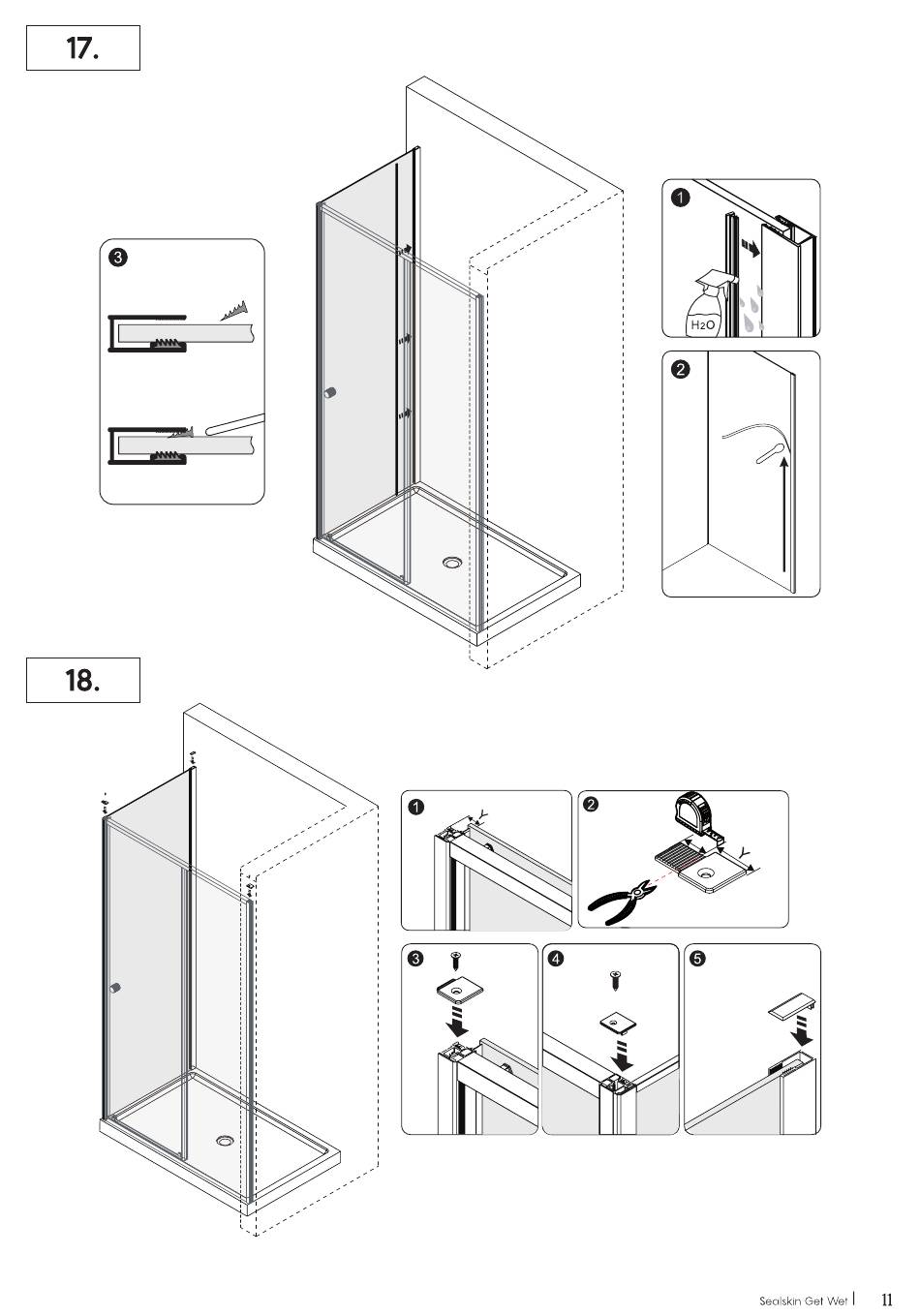 17.

3

1

$H_2O$

2

18.

1

Y

2

Y

3

4

5

Sealskin Get Wet | 11