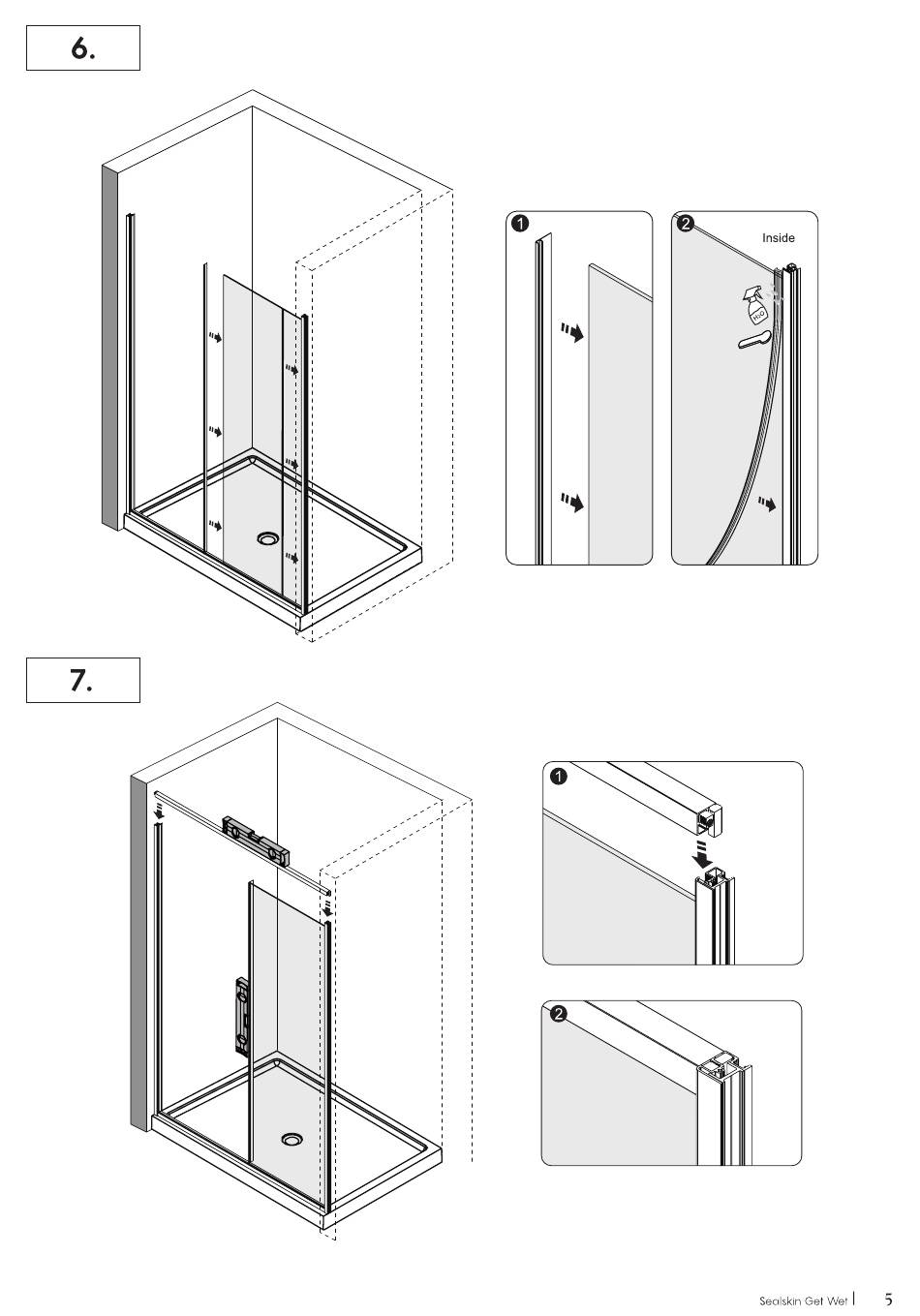 6.

1

2

Inside

$H_2O$

7.

1

2

Sealskin Get Wet | 5