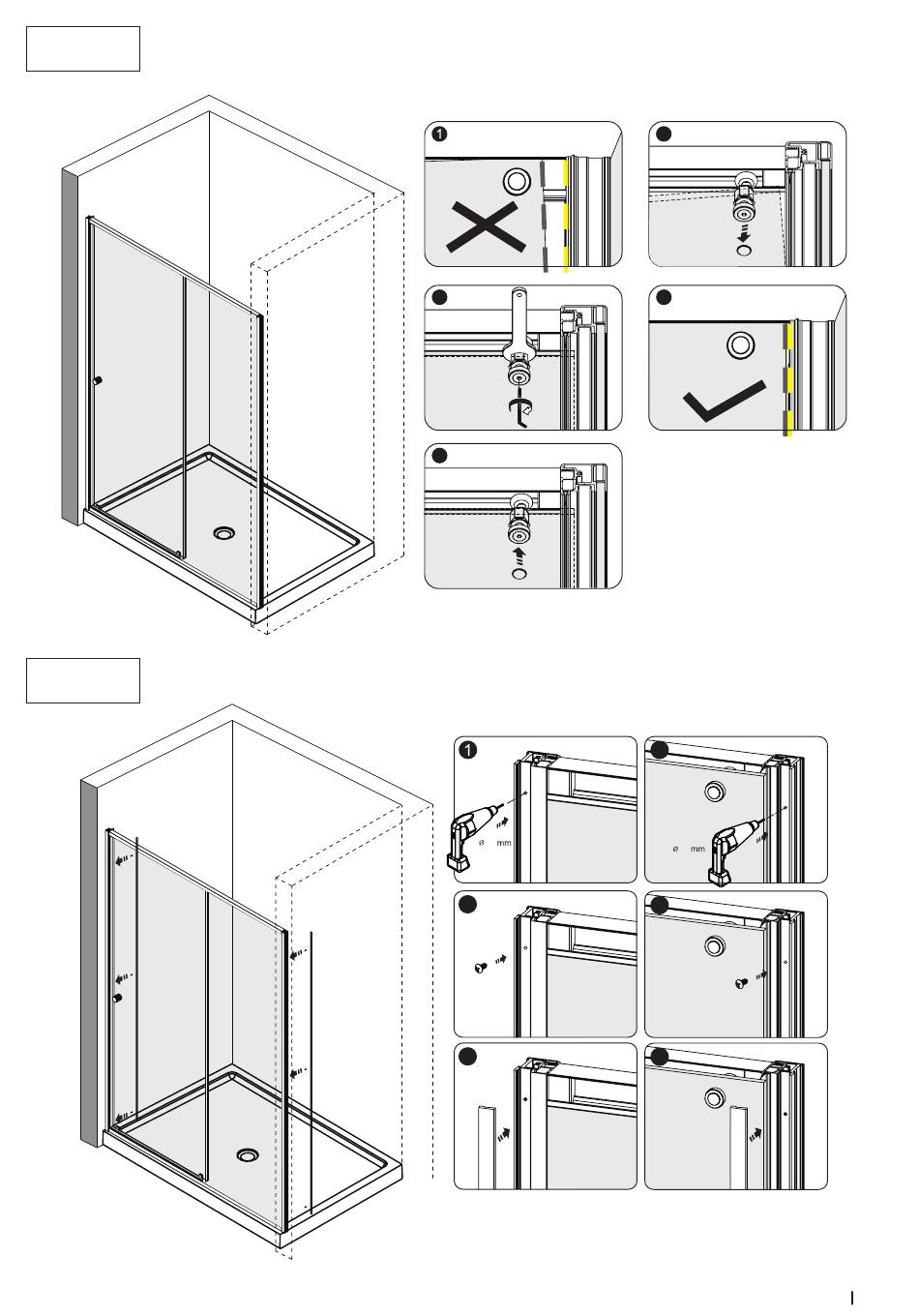 1

1

ø mm

ø mm