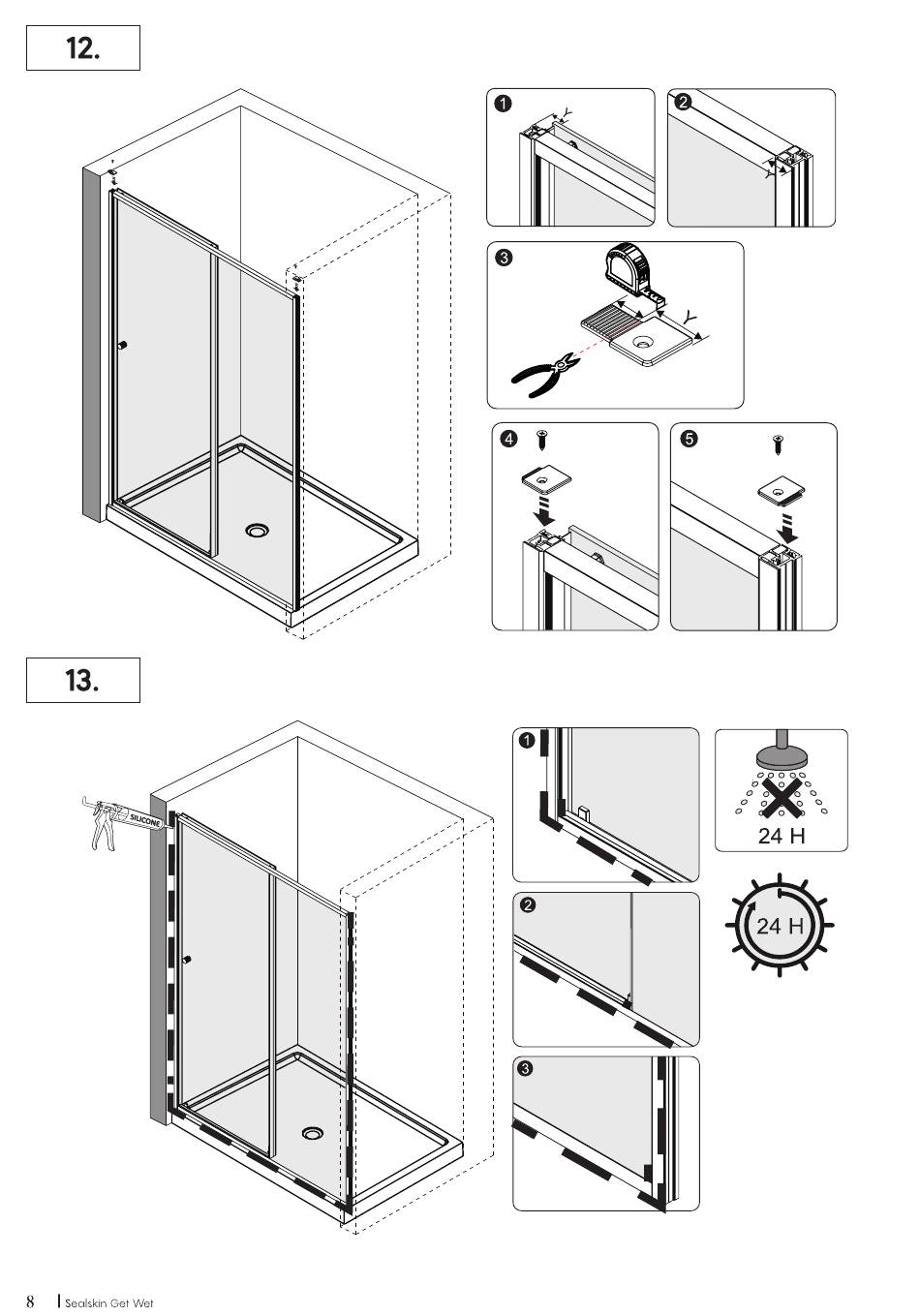 12.

1

Y

2

Y

3

Y

4

5

13.

SILICONE

1

24 H

2

24 H

3

8 | Sealskin Get Wet